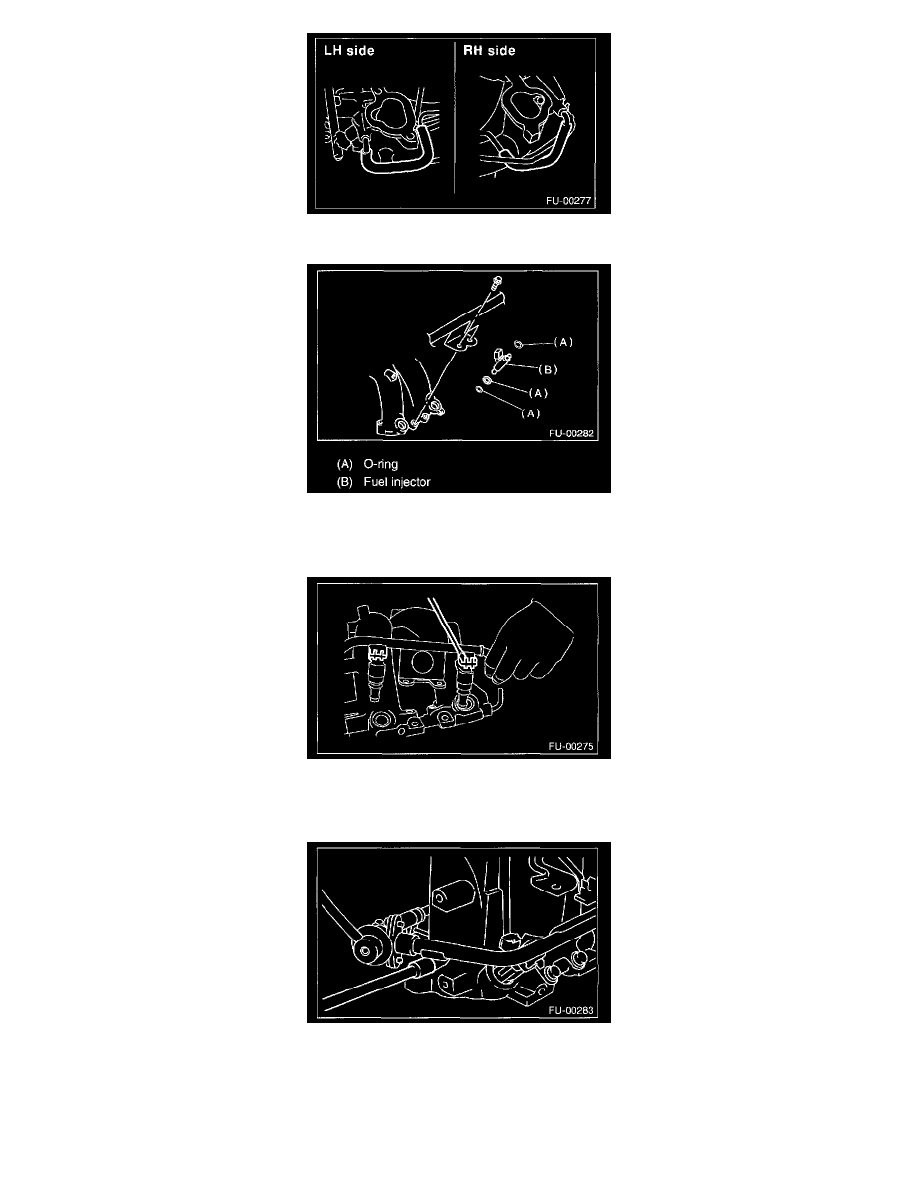 LH side
RH side
FU-00277

(A)
(B)
(A)
(A)
FU-00282
(A) O-ring
(B) Fuel injector

FU-00275

FU-00283