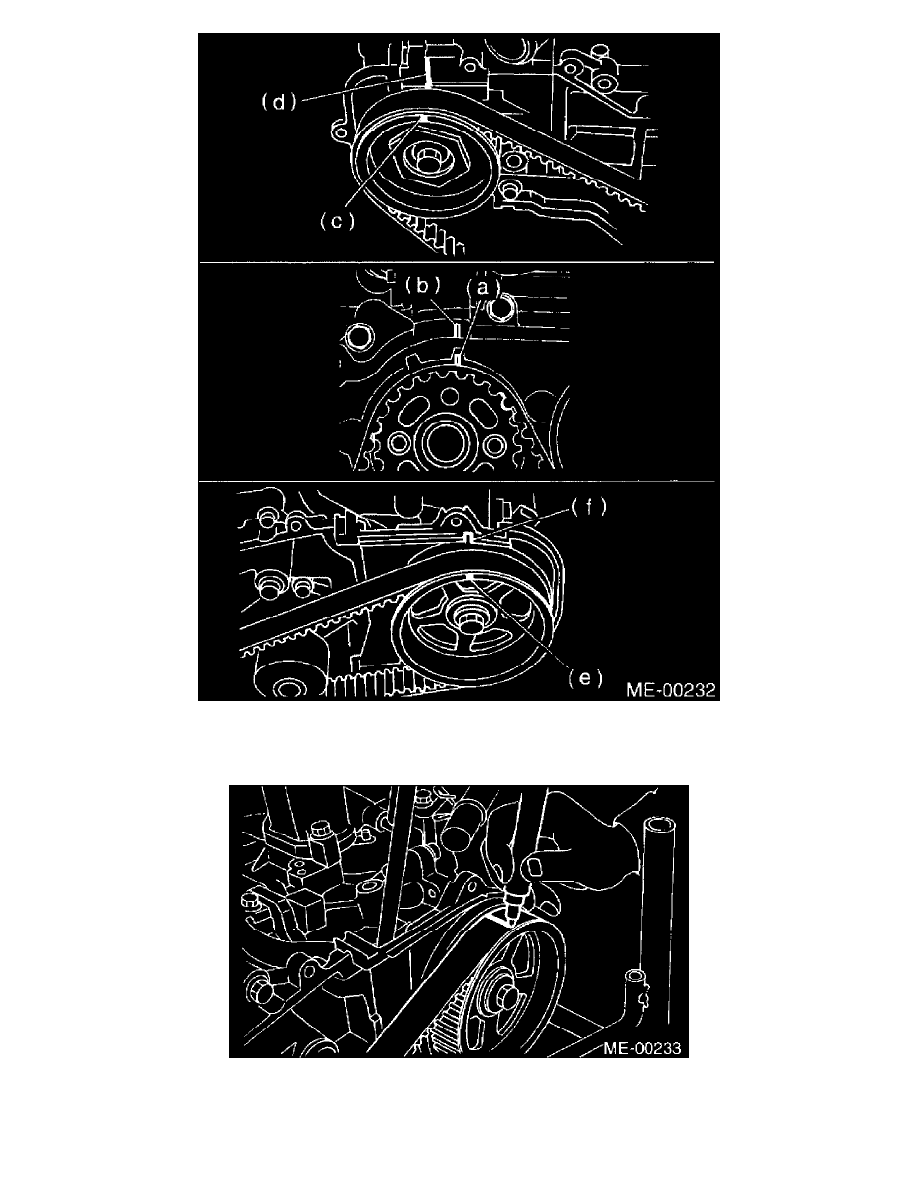 (d)
(c)
(b)
(a)
(f)
(e)
ME-00232

ME-00233