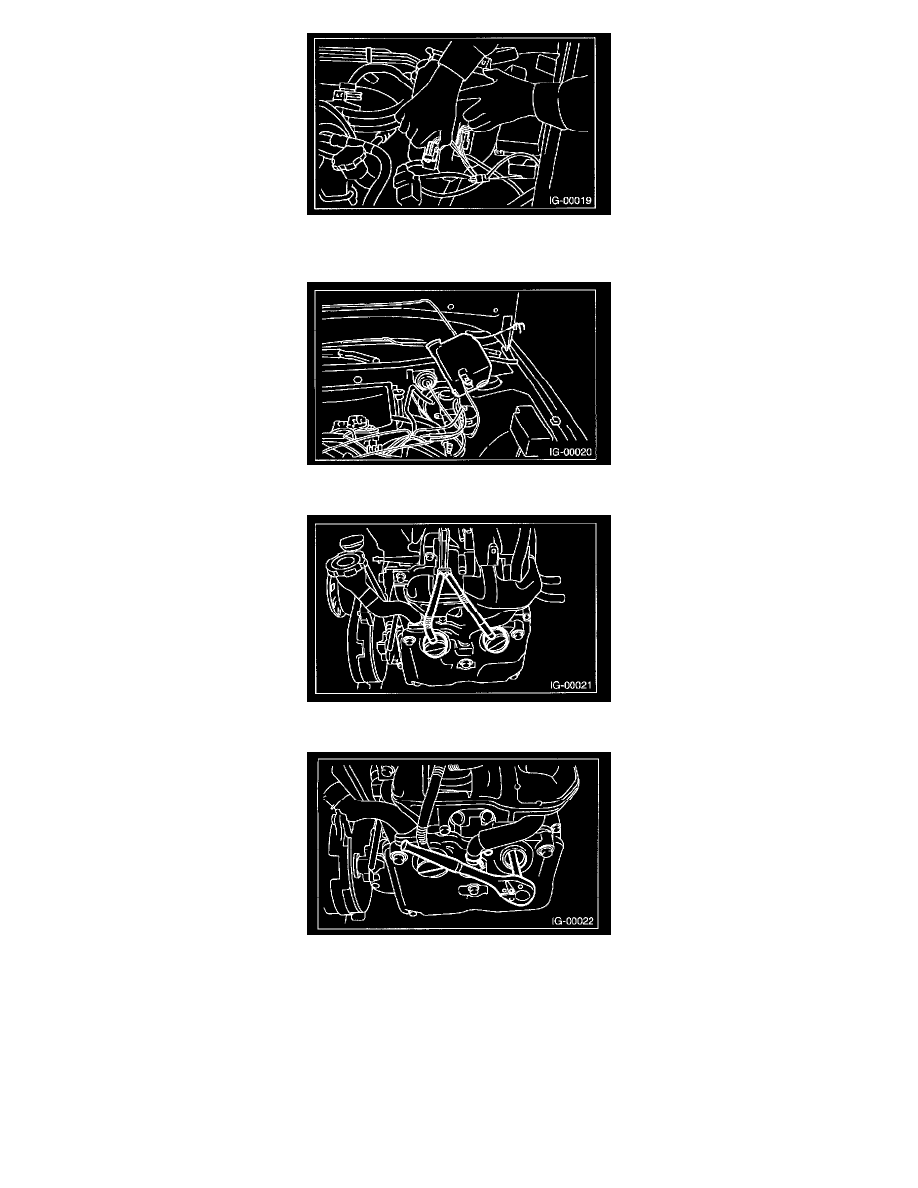 IG-00019

IG-00020

IG-00021

IG-00022