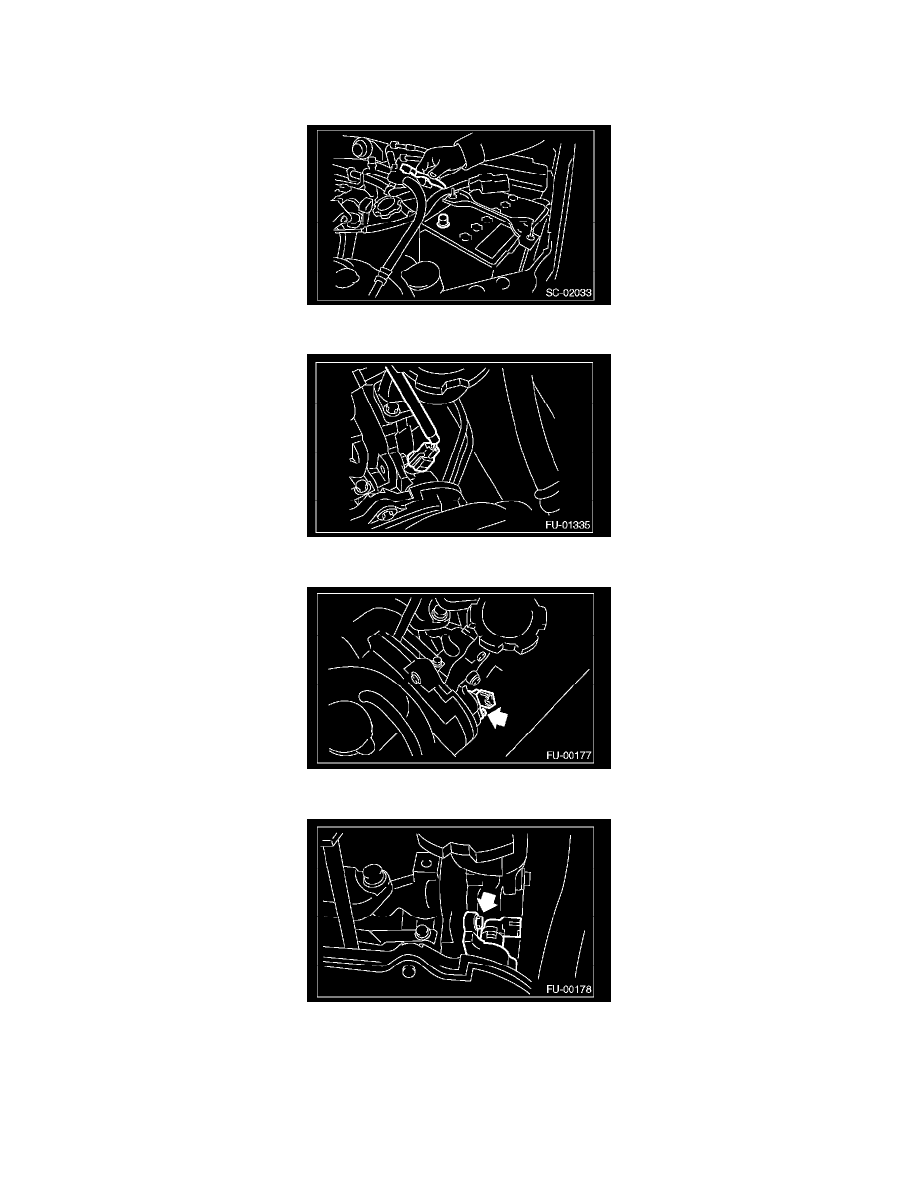 SC-02033

FU-01335

FU-00177

FU-00178