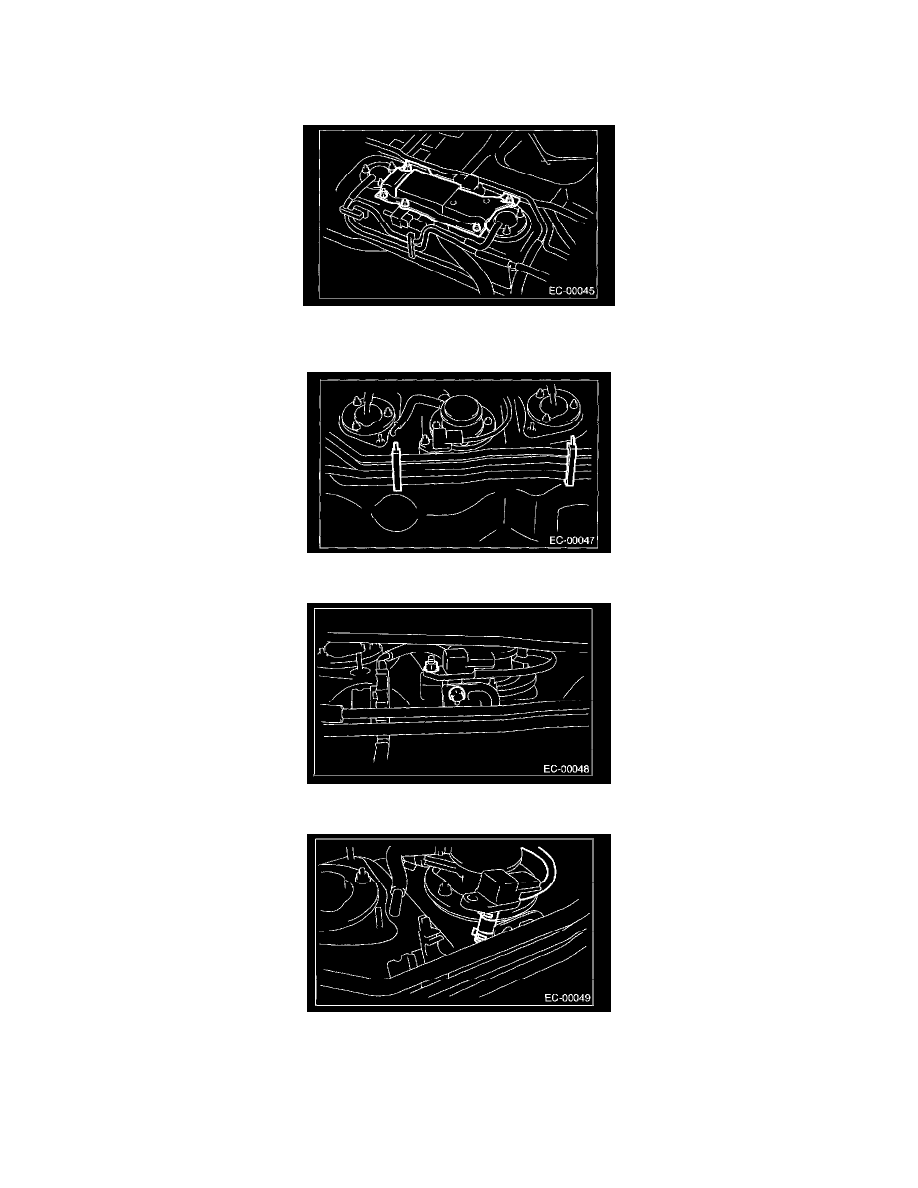 EC-00045

EC-00047

EC-00048

EC-00049