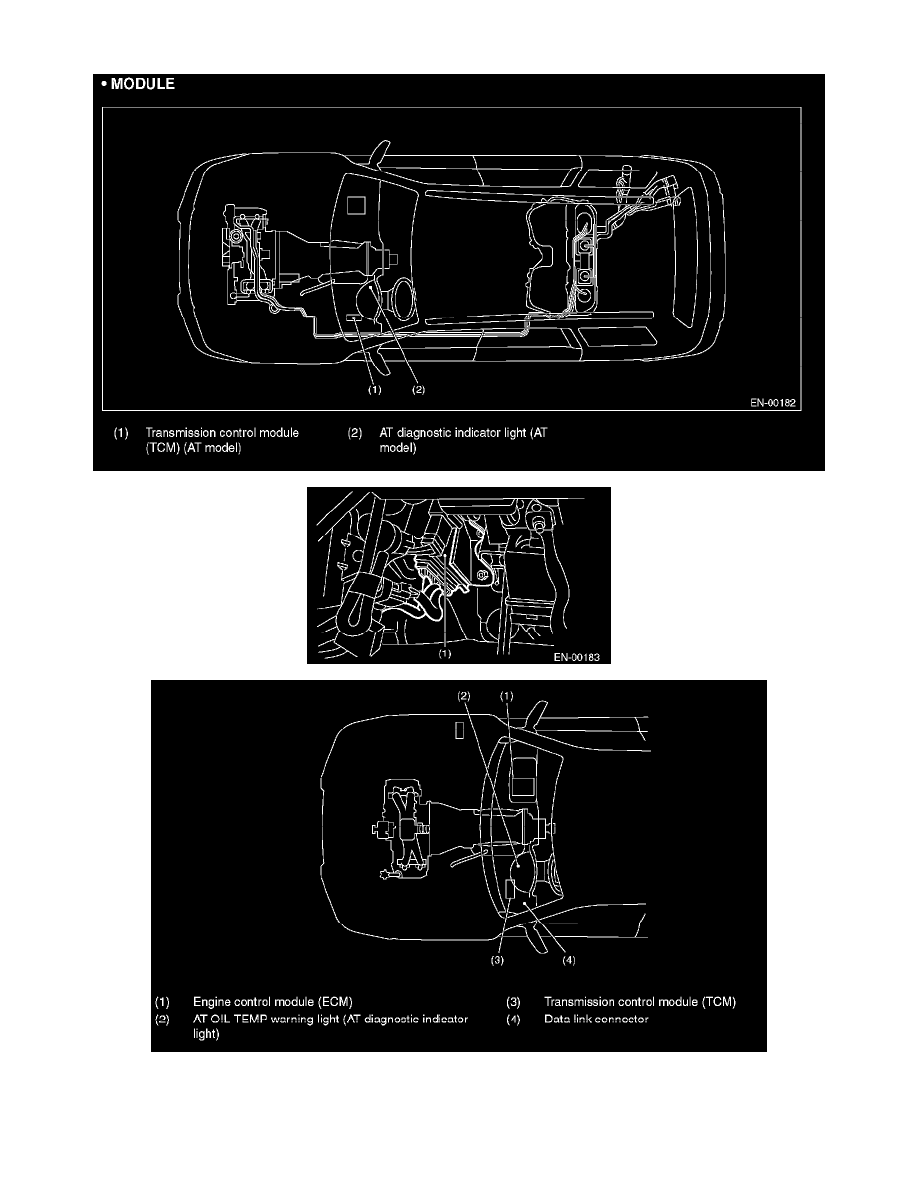 • MODULE

(1)

(2)

EN-00182

(1) Transmission control module (TCM) (AT model)

(2) AT diagnostic indicator light (AT model)

(1)

EN-00183

(2)

(1)

(3)

(4)

(1) Engine control module (ECM)

(2) AT OIL TEMP warning light (AT diagnostic indicator light)

(3) Transmission control module (TCM)

(4) Data link connector