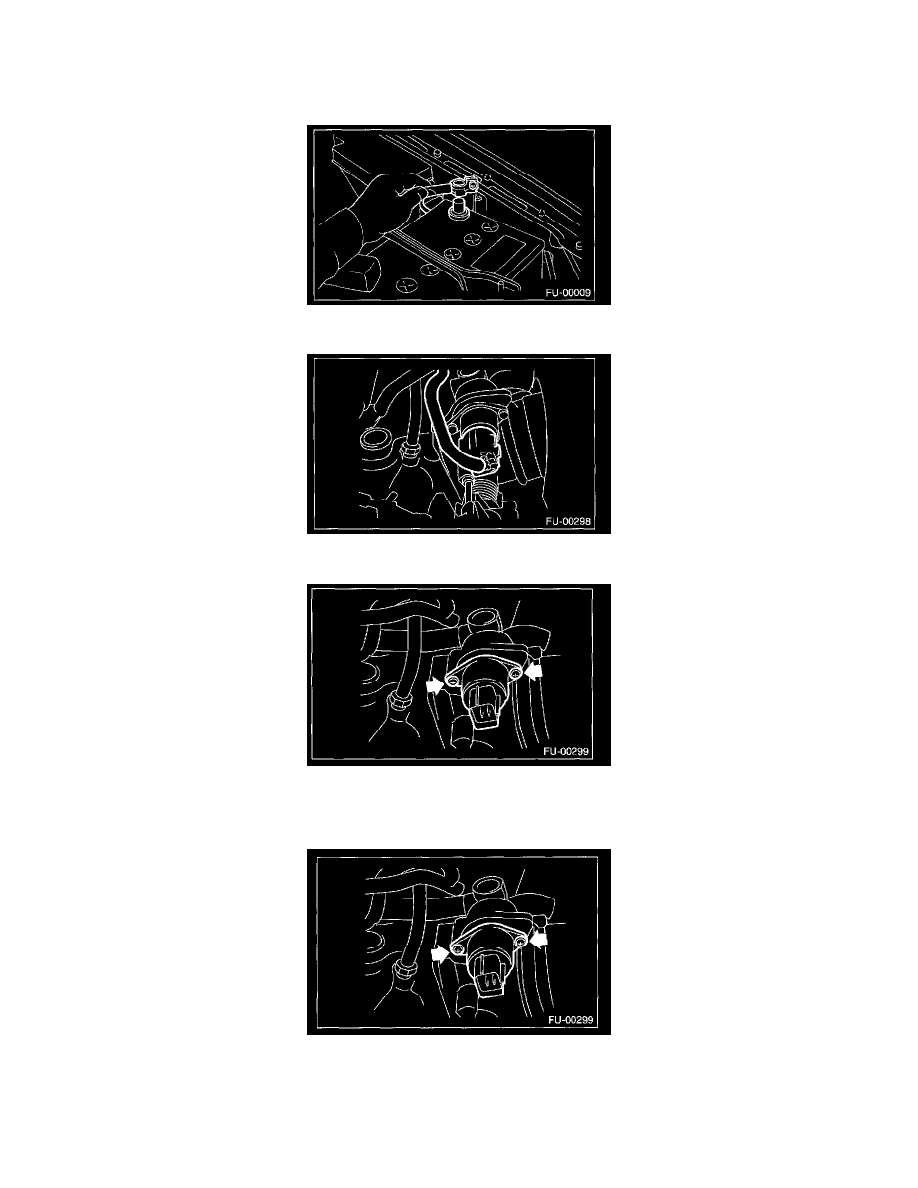 FU-00009

FU-00298

FU-00299

FU-00299