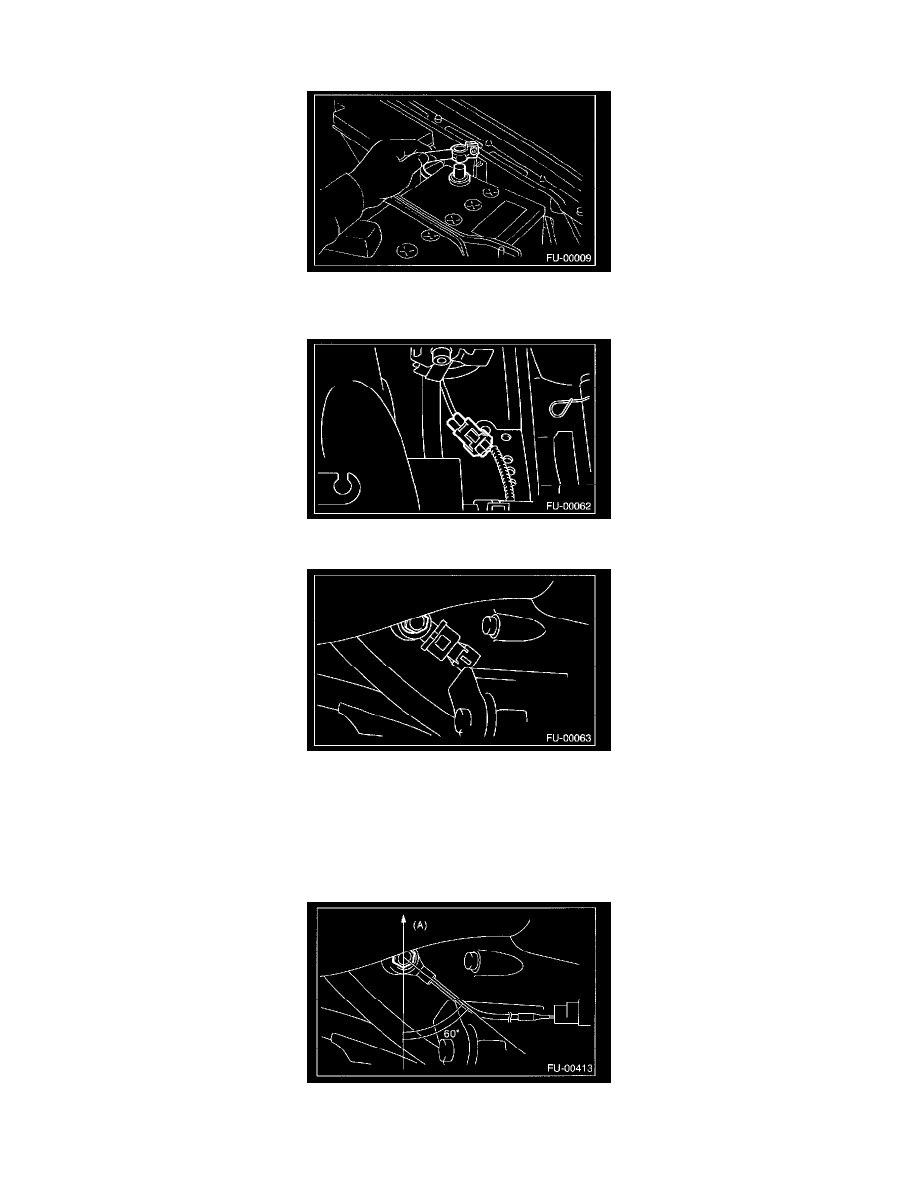 FU-00009

FU-00062

FU-00063

(A)

60°

FU-00413