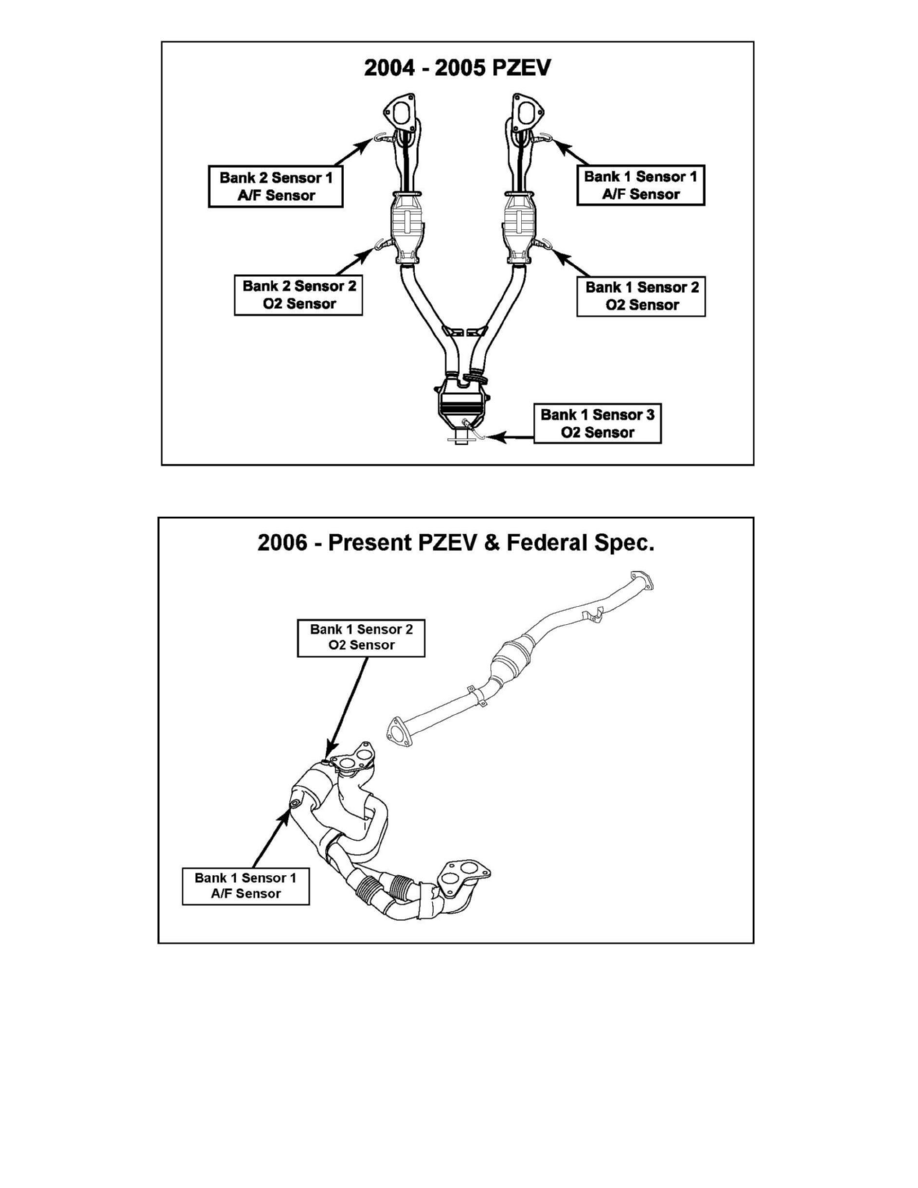 2004 - 2005 PZEV

Bank 2 Sensor 1
A/F Sensor

Bank 1 Sensor 1
A/F Sensor

Bank 2 Sensor 2
O2 Sensor

Bank 1 Sensor 2
O2 Sensor

Bank 1 Sensor 3
O2 Sensor

2006 - Present PZEV & Federal Spec.

Bank 1 Sensor 2
O2 Sensor

Bank 1 Sensor 1
A/F Sensor