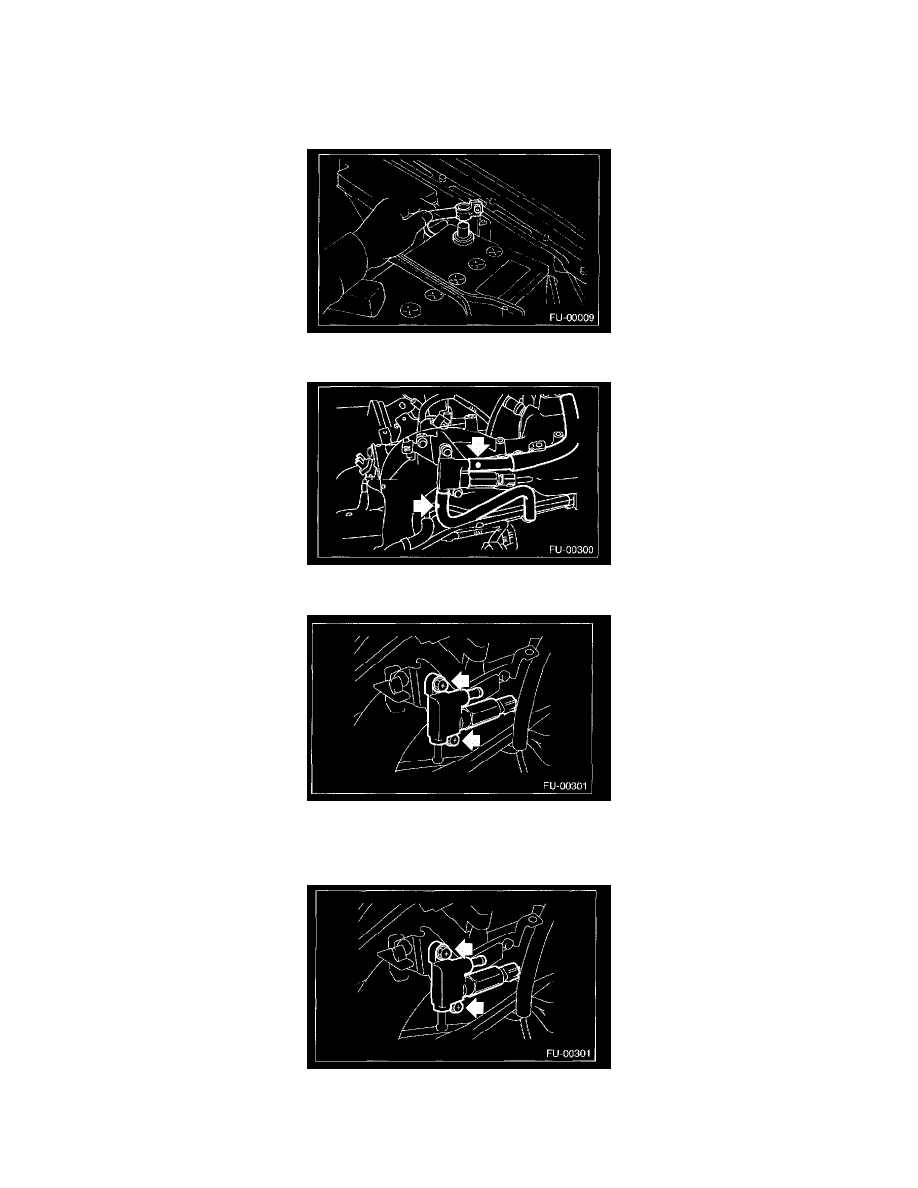 FU-00009

FU-00300

FU-00301

FU-00301