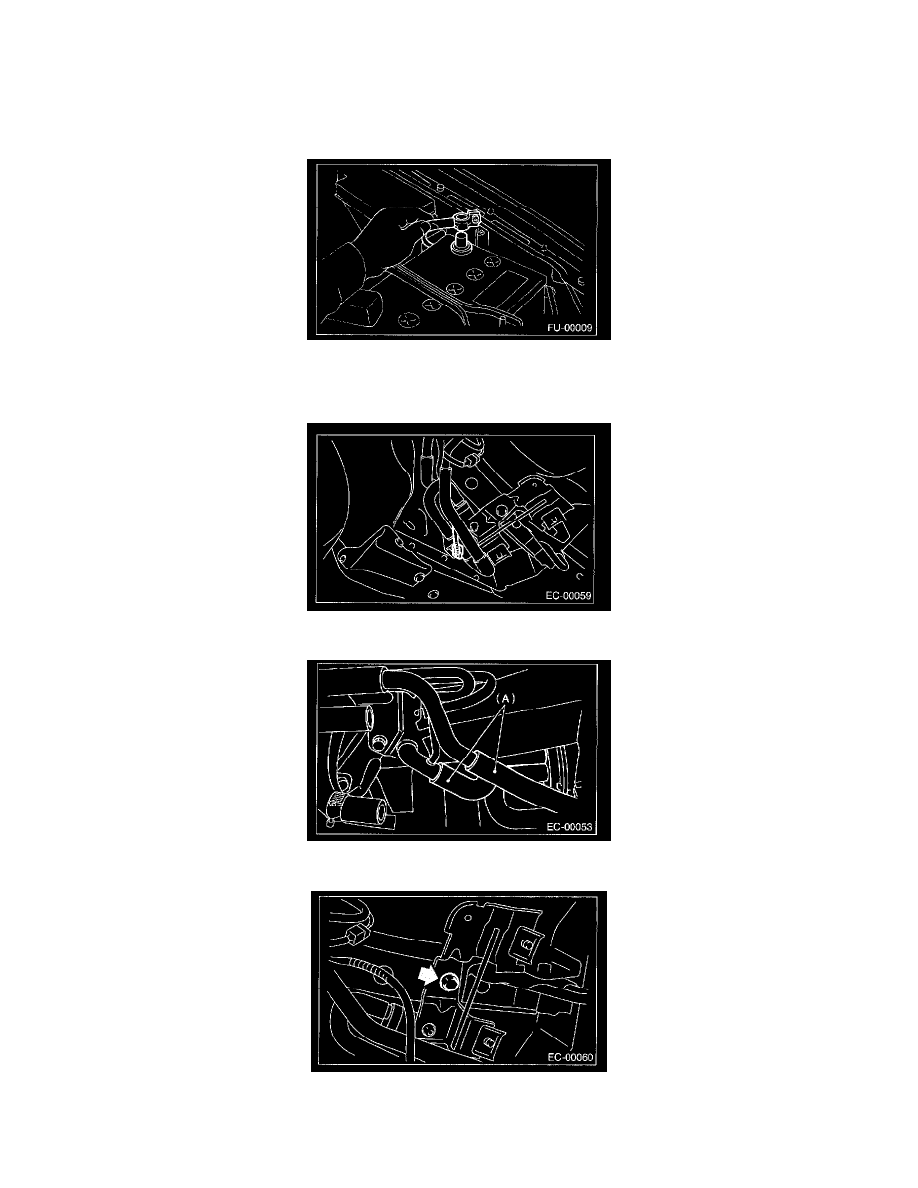 FU-00009

EC-00059

(A)

EC-00053

EC-00060