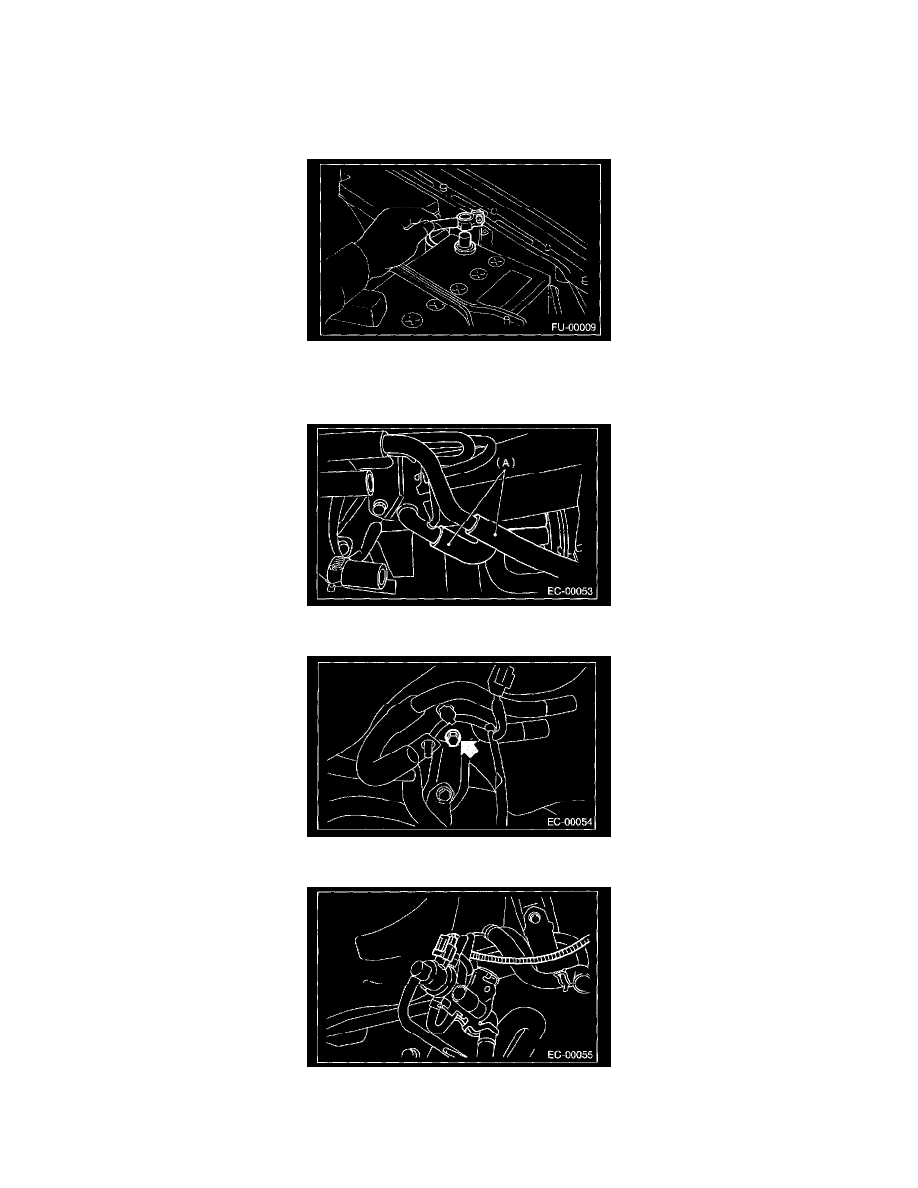 FU-00009

(A)

EC-00053

EC-00054

EC-00055