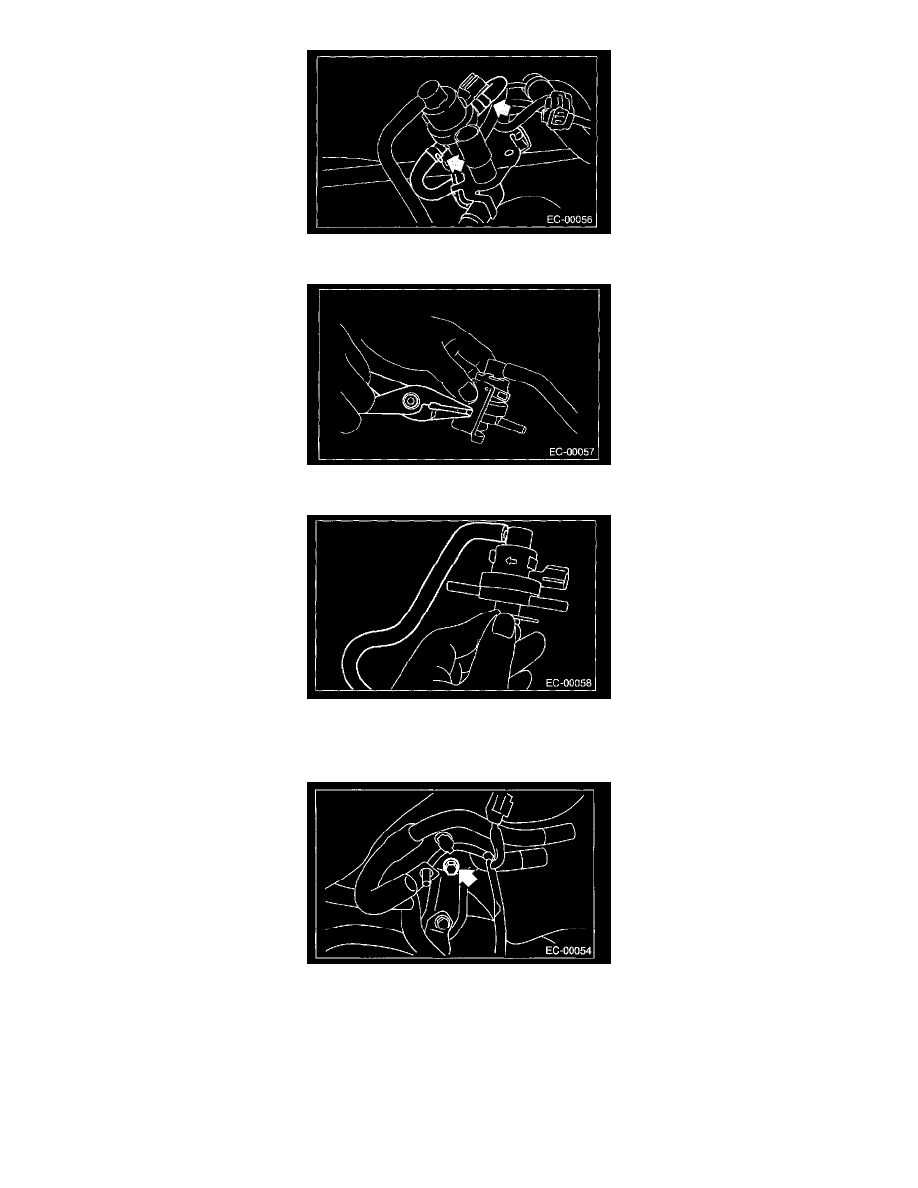 EC-00056

EC-00057

EC-00058

EC-00054