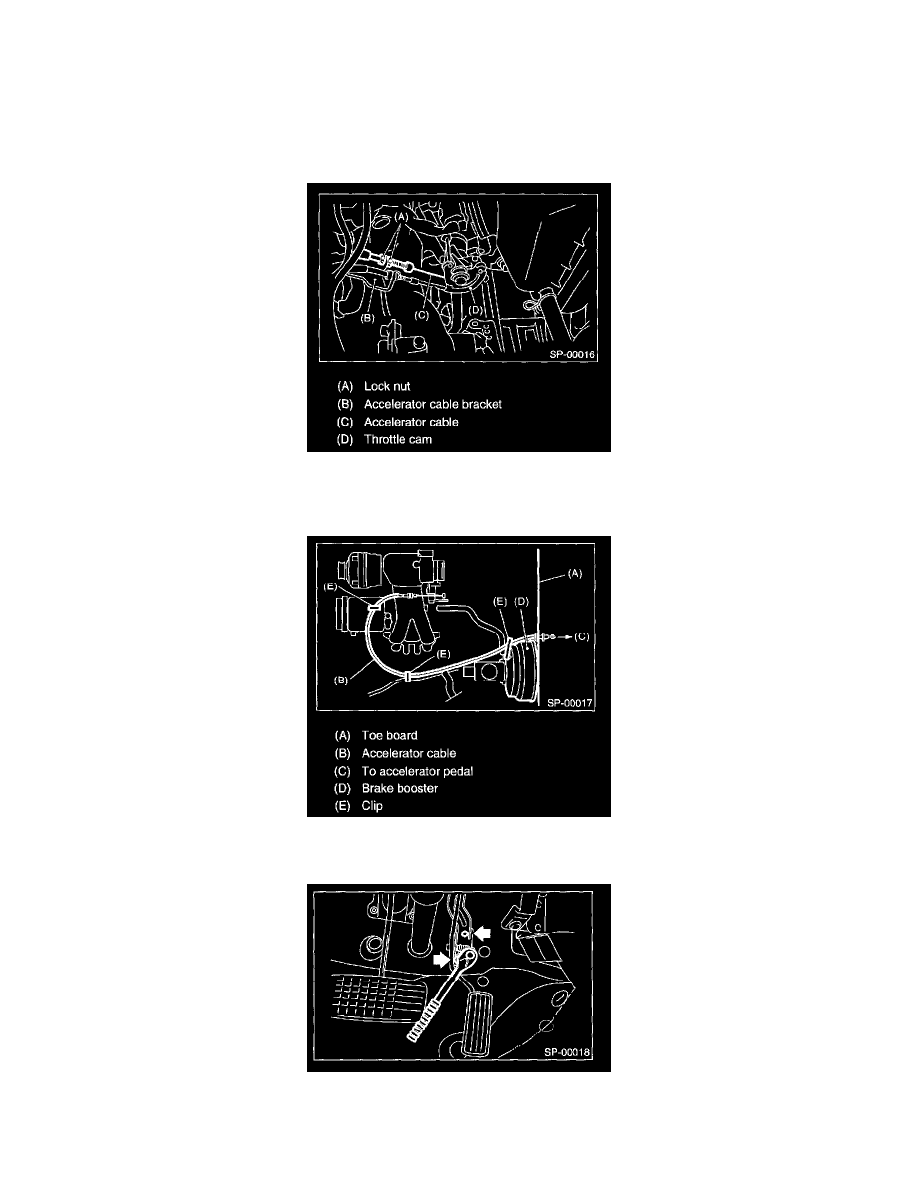 (A)

(B) (C) (D)

SP-00016

(A) Lock nut
(B) Accelerator cable bracket
(C) Accelerator cable
(D) Throttle cam

(E) (A)

(E) (D)

(C)

(E)

(B)

SP-00017

(A) Toe board
(B) Accelerator cable
(C) To accelerator pedal
(D) Brake booster
(E) Clip

SP-00018