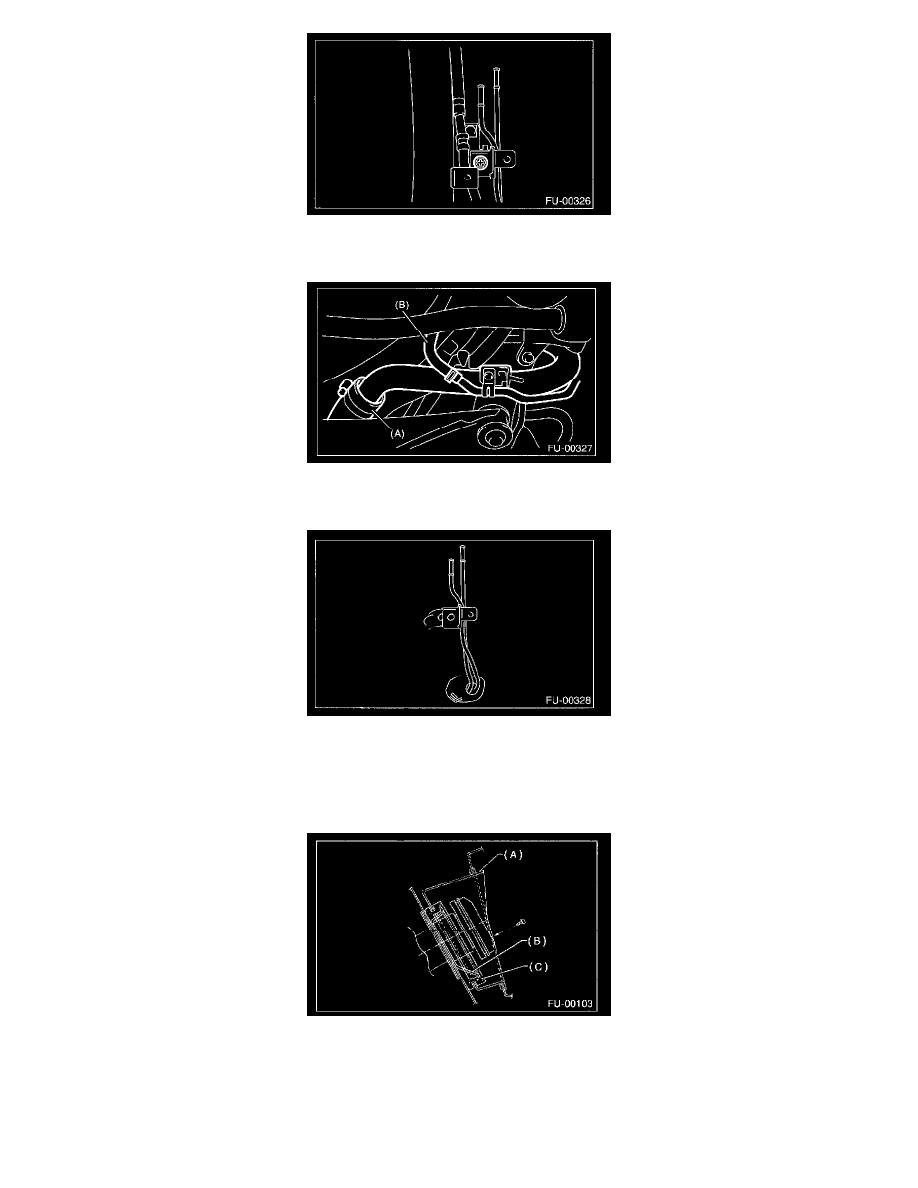 FU-00326

(B)
(A)
FU-00327

FU-00328

(A)
(B)
(C)
FU-00103