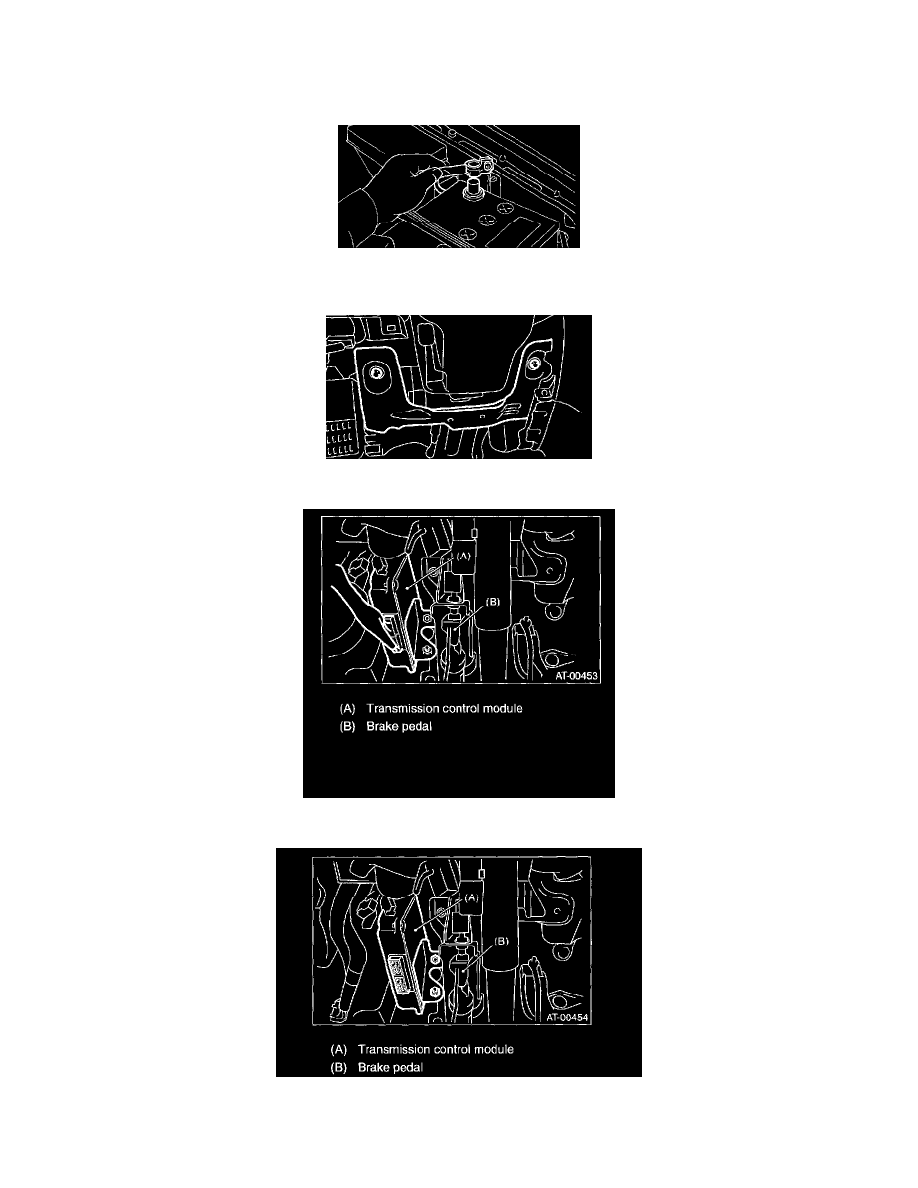 (A)

(B)

AT-00453

(A) Transmission control module
(B) Brake pedal

(A)

(B)

AT-00454

(A) Transmission control module
(B) Brake pedal