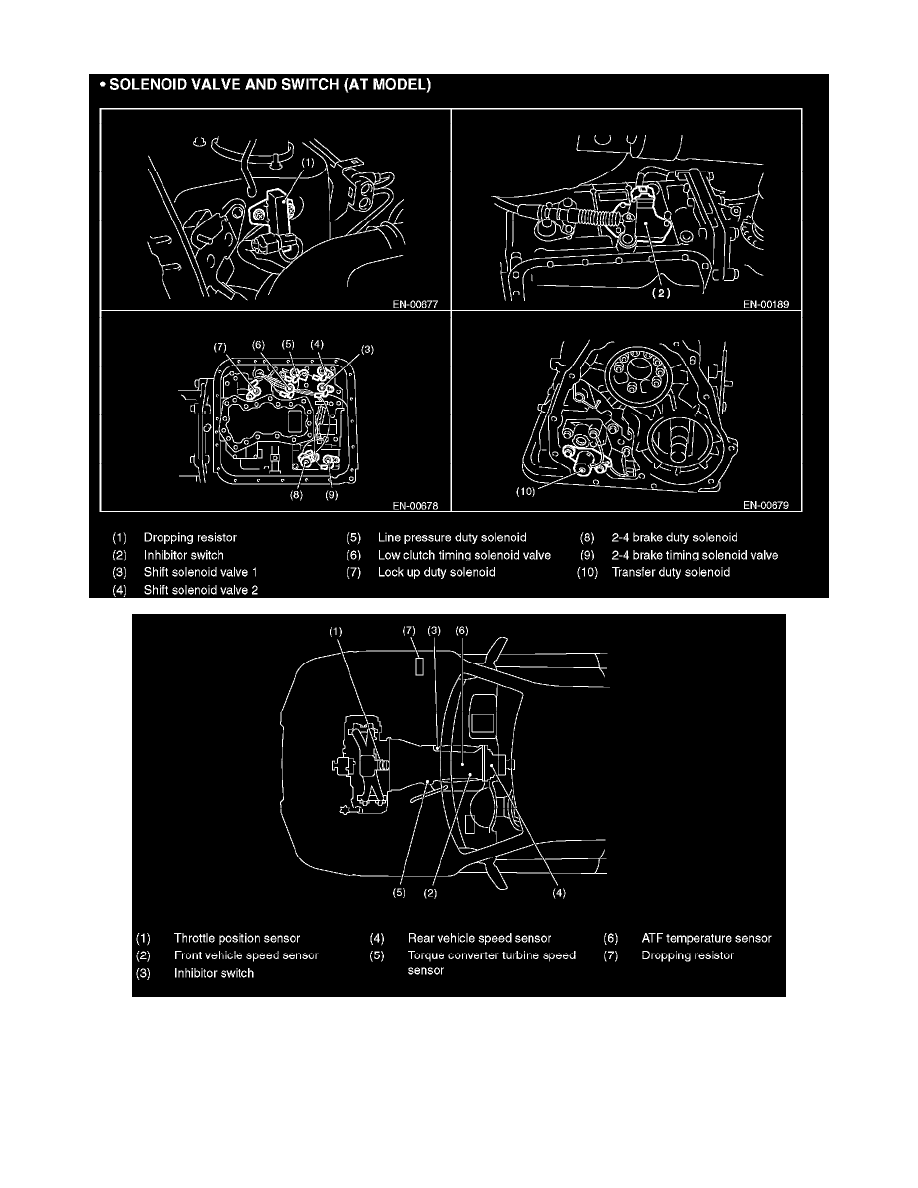 • SOLENOID VALVE AND SWITCH (AT MODEL)

(1)

EN-00677

(2)

EN-00189

(7) (6) (5) (4) (3)

(8) (9)

EN-00678

(10)

EN-00679

(1) Dropping resistor
(2) Inhibitor switch
(3) Shift solenoid valve 1
(4) Shift solenoid valve 2
(5) Line pressure duty solenoid
(6) Low clutch timing solenoid valve
(7) Lock up duty solenoid
(8) 2-4 brake duty solenoid
(9) 2-4 brake timing solenoid valve
(10) Transfer duty solenoid

(1) (7) (3) (6)

(5) (2) (4)

(1) Throttle position sensor
(2) Front vehicle speed sensor
(3) Inhibitor switch
(4) Rear vehicle speed sensor
(5) Torque converter turbine speed sensor
(6) ATF temperature sensor
(7) Dropping resistor