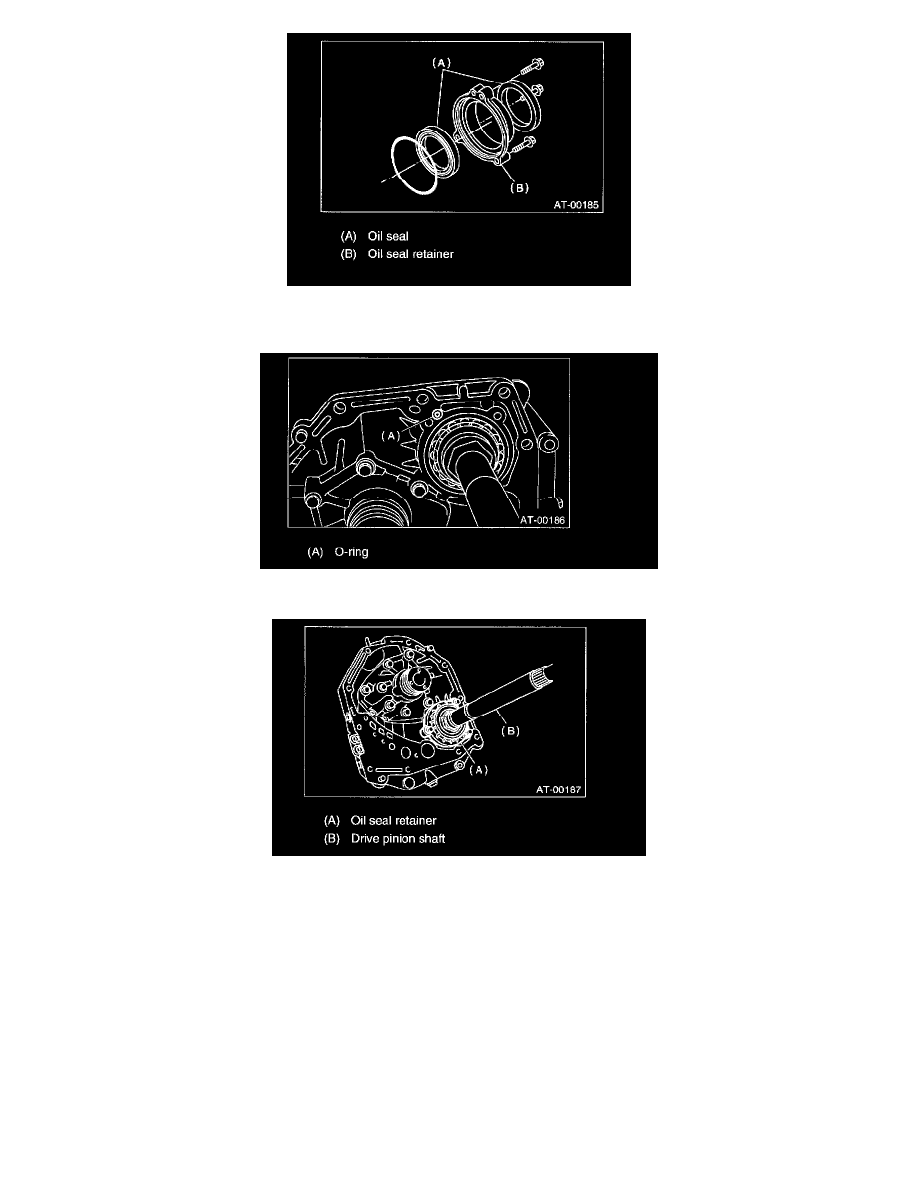 (A)

(B)

AT-00185

(A) Oil seal
(B) Oil seal retainer

(A)

AT-00186

(A) O-ring

(B)

(A)

AT-00187

(A) Oil seal retainer
(B) Drive pinion shaft