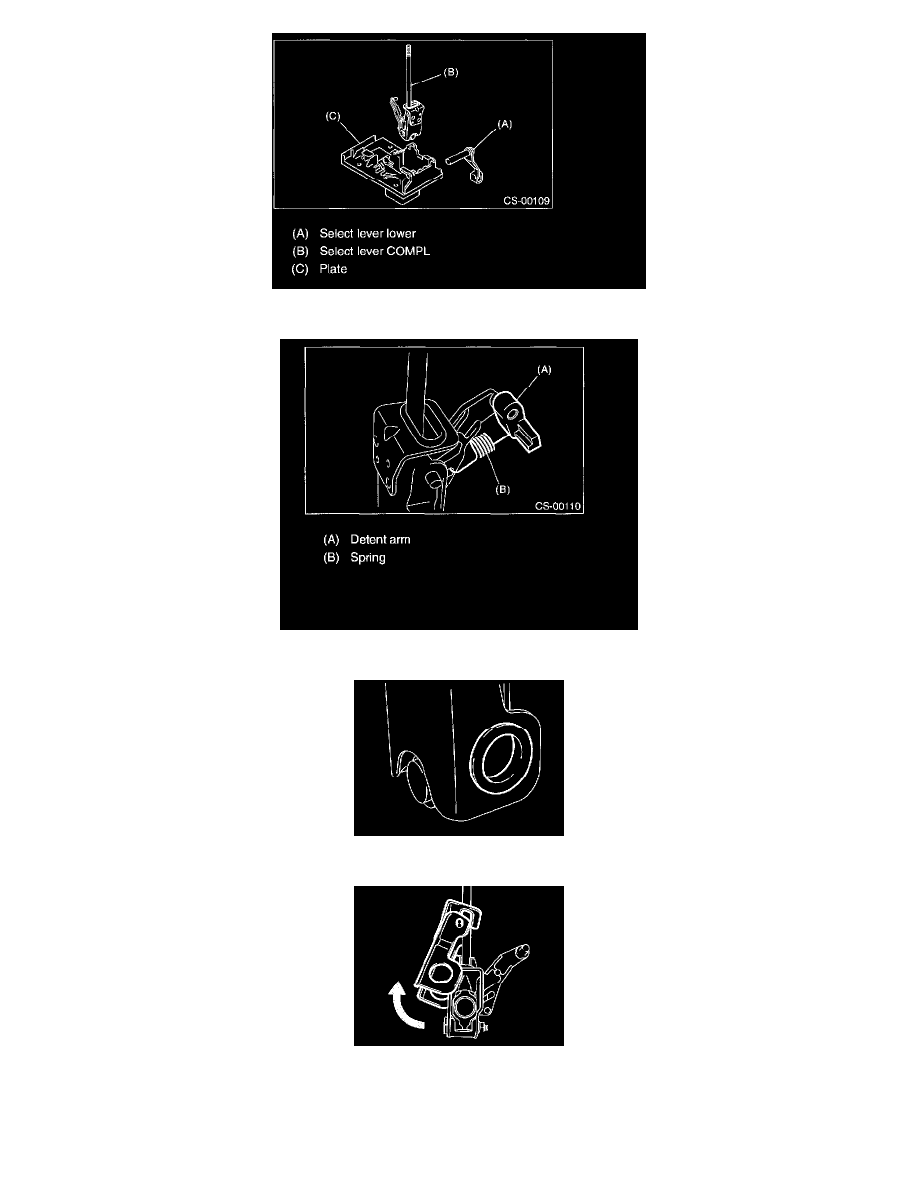 (B)
(C)
(A)
CS-00109

(A) Select lever lower
(B) Select lever COMPL
(C) Plate

(A)
(B)
CS-00110

(A) Detent arm
(B) Spring