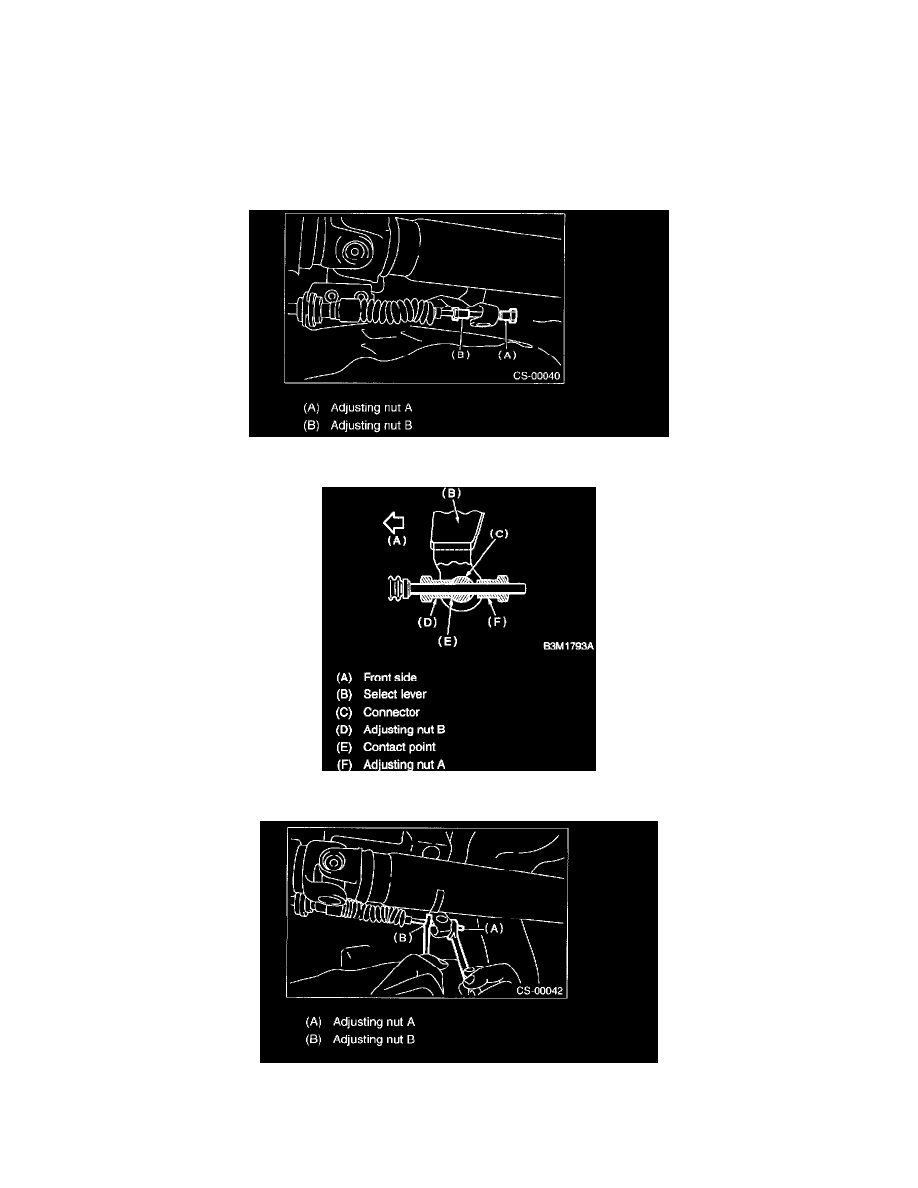 (B)
(A)
CS-00040

(A) Adjusting nut A
(B) Adjusting nut B

(B)
(A)
(C)
(D)
(E)
(F)
B3M1793A

(A) Front side
(B) Select lever
(C) Connector
(D) Adjusting nut B
(E) Contact point
(F) Adjusting nut A

(B)
(A)
CS-00042

(A) Adjusting nut A
(B) Adjusting nut B