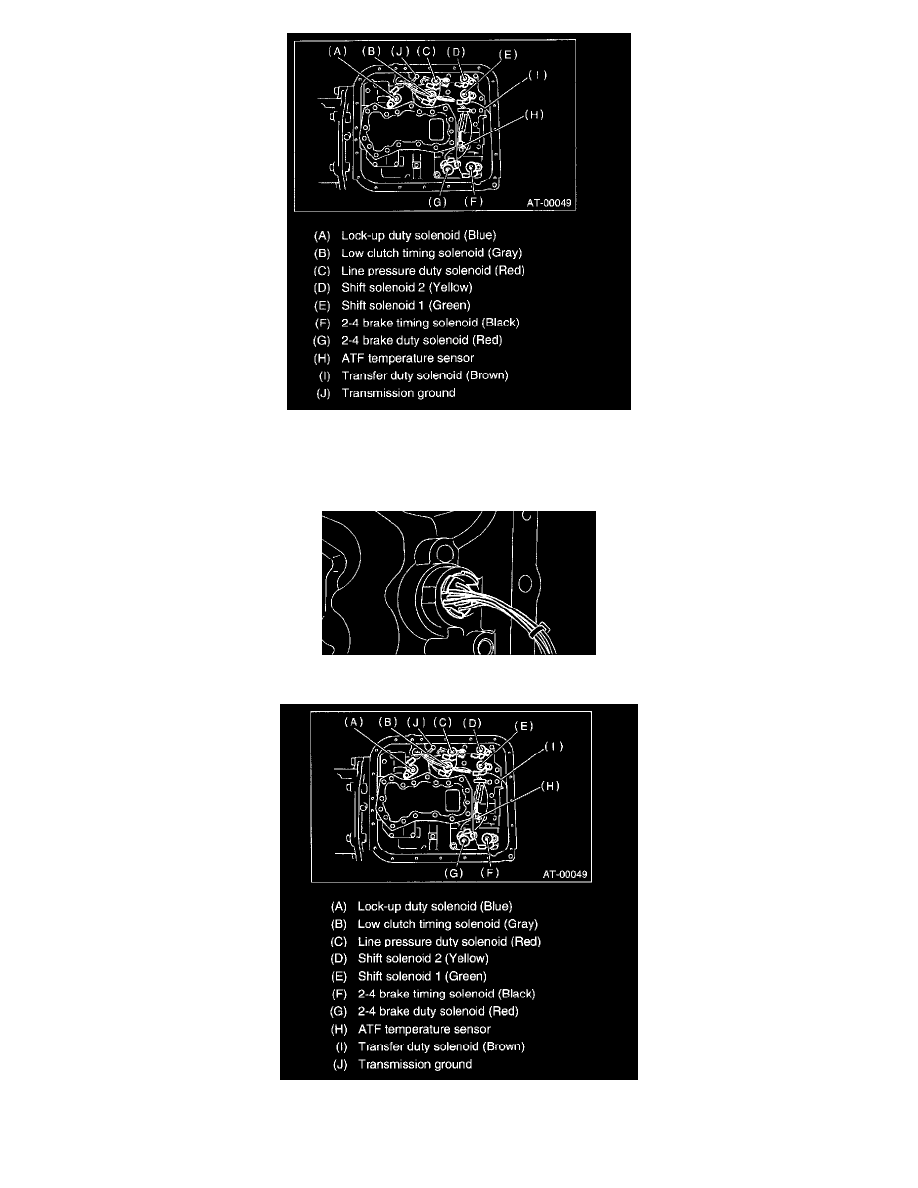 (A) (B) (J) (C) (D) (E) (I) (H) (G) (F) AT-00049

(A) Lock-up duty solenoid (Blue)
(B) Low clutch timing solenoid (Gray)
(C) Line pressure duty solenoid (Red)
(D) Shift solenoid 2 (Yellow)
(E) Shift solenoid 1 (Green)
(F) 2-4 brake timing solenoid (Black)
(G) 2-4 brake duty solenoid (Red)
(H) ATF temperature sensor
(I) Transfer duty solenoid (Brown)
(J) Transmission ground

(A) (B) (J) (C) (D) (E) (I) (H) (G) (F) AT-00049

(A) Lock-up duty solenoid (Blue)
(B) Low clutch timing solenoid (Gray)
(C) Line pressure duty solenoid (Red)
(D) Shift solenoid 2 (Yellow)
(E) Shift solenoid 1 (Green)
(F) 2-4 brake timing solenoid (Black)
(G) 2-4 brake duty solenoid (Red)
(H) ATF temperature sensor
(I) Transfer duty solenoid (Brown)
(J) Transmission ground