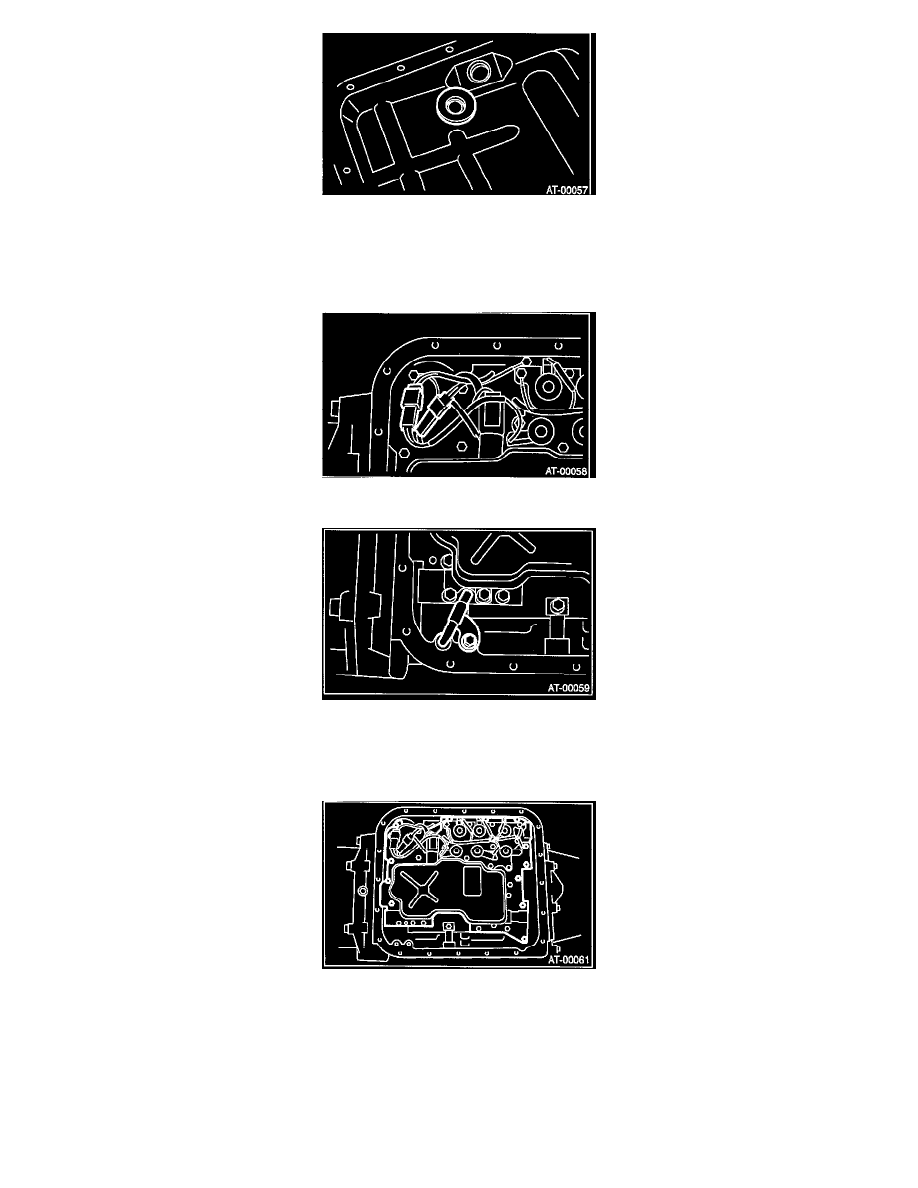 AT-00057

AT-00058

AT-00059

AT-00061