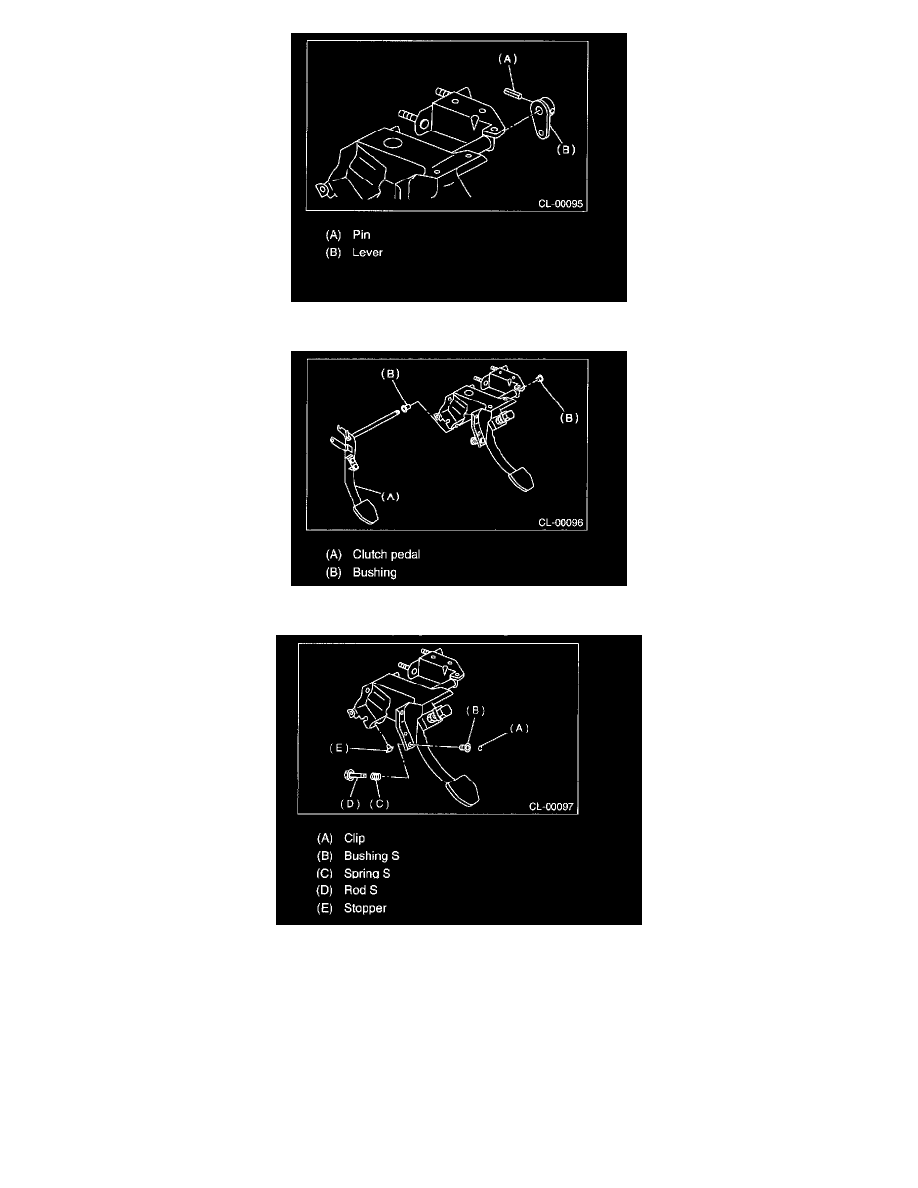 (A)
(B)
CL-00095
(A) Pin
(B) Lever

(B)
(B)
(A)
CL-00096
(A) Clutch pedal
(B) Bushing

(B)
(A)
(E)
(D) (C)
CL-00097
(A) Clip
(B) Bushing S
(C) Spring S
(D) Rod S
(E) Stopper