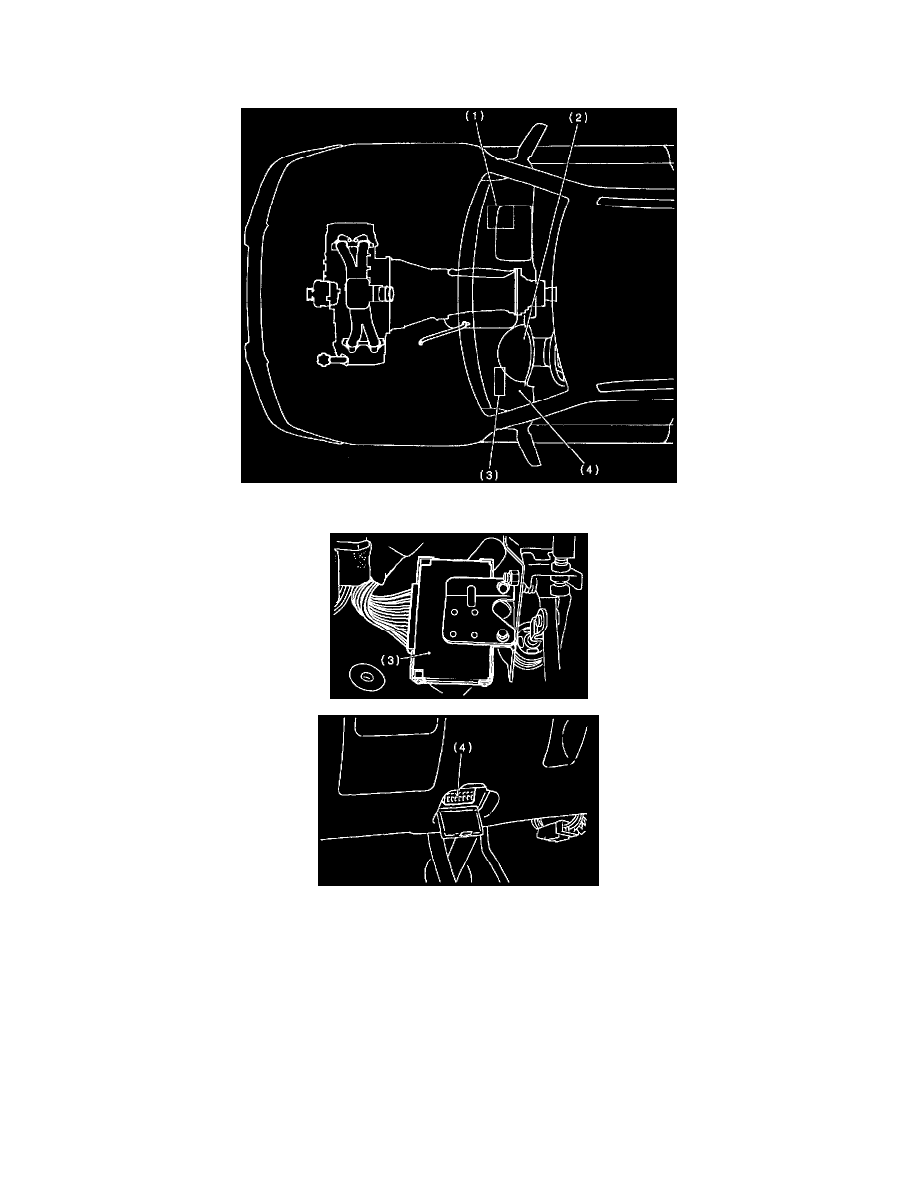 (1)
(2)
(3)
(4)

(3)

(4)