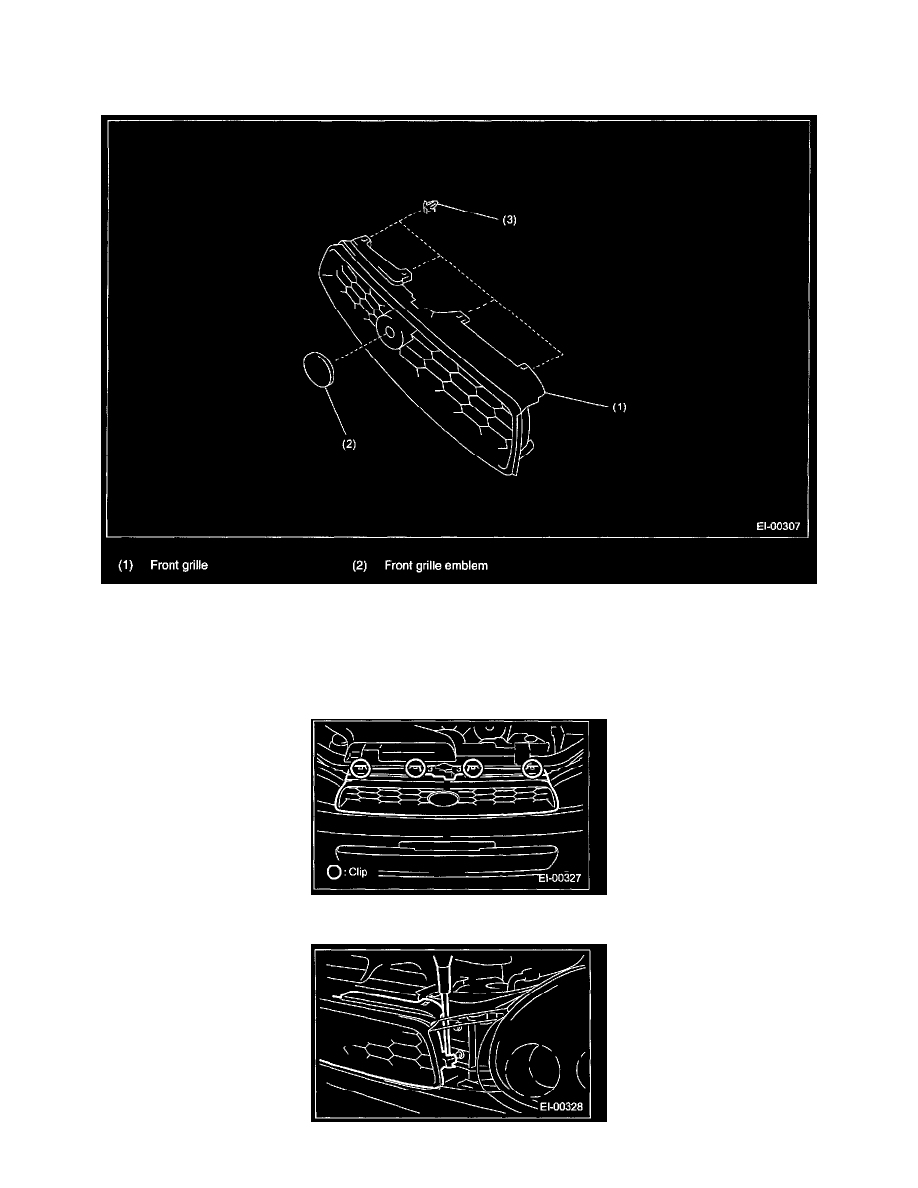 (3)

(1)

(2)

EI-00307

(1) Front grille

(2) Front grille emblem

: Clip

EI-00327

EI-00328