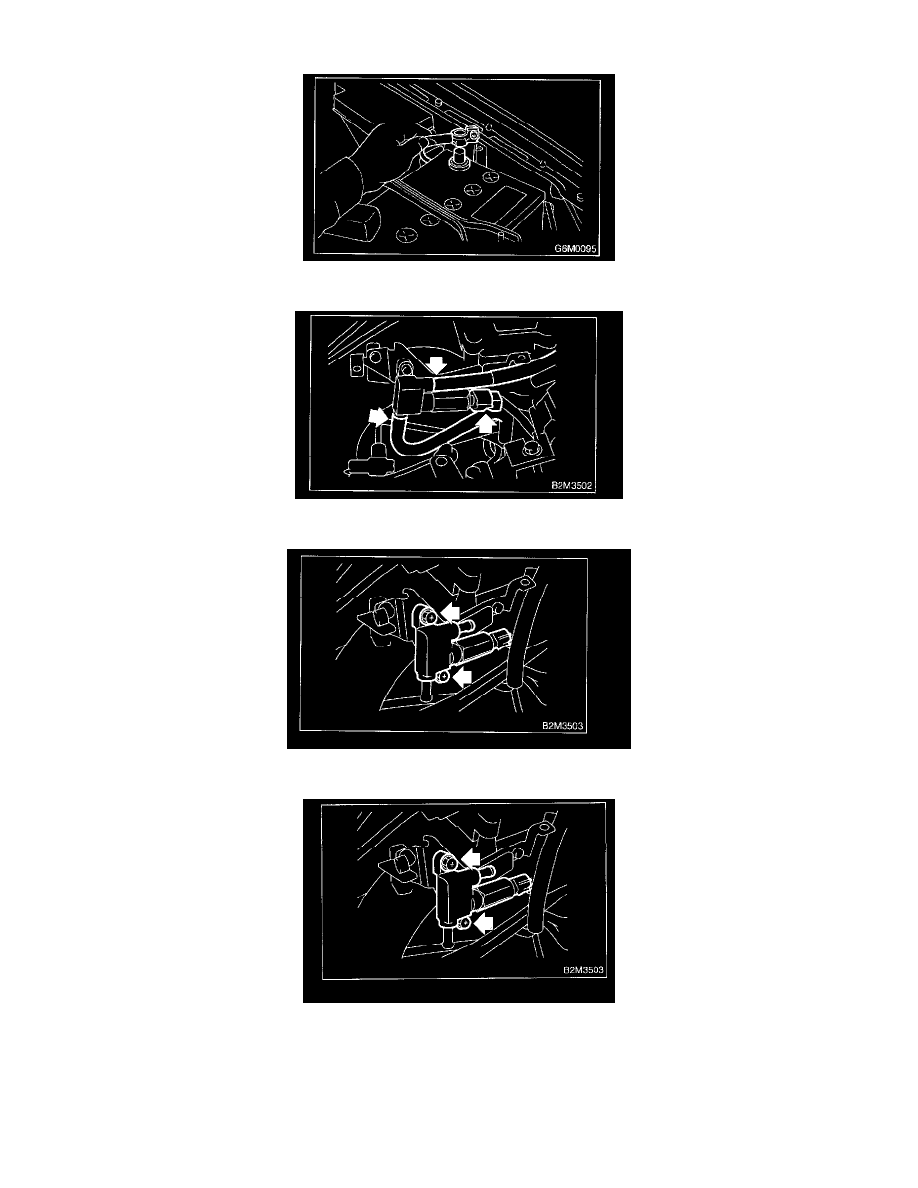 G6M0095

B2M3502

B2M3503

B2M3503