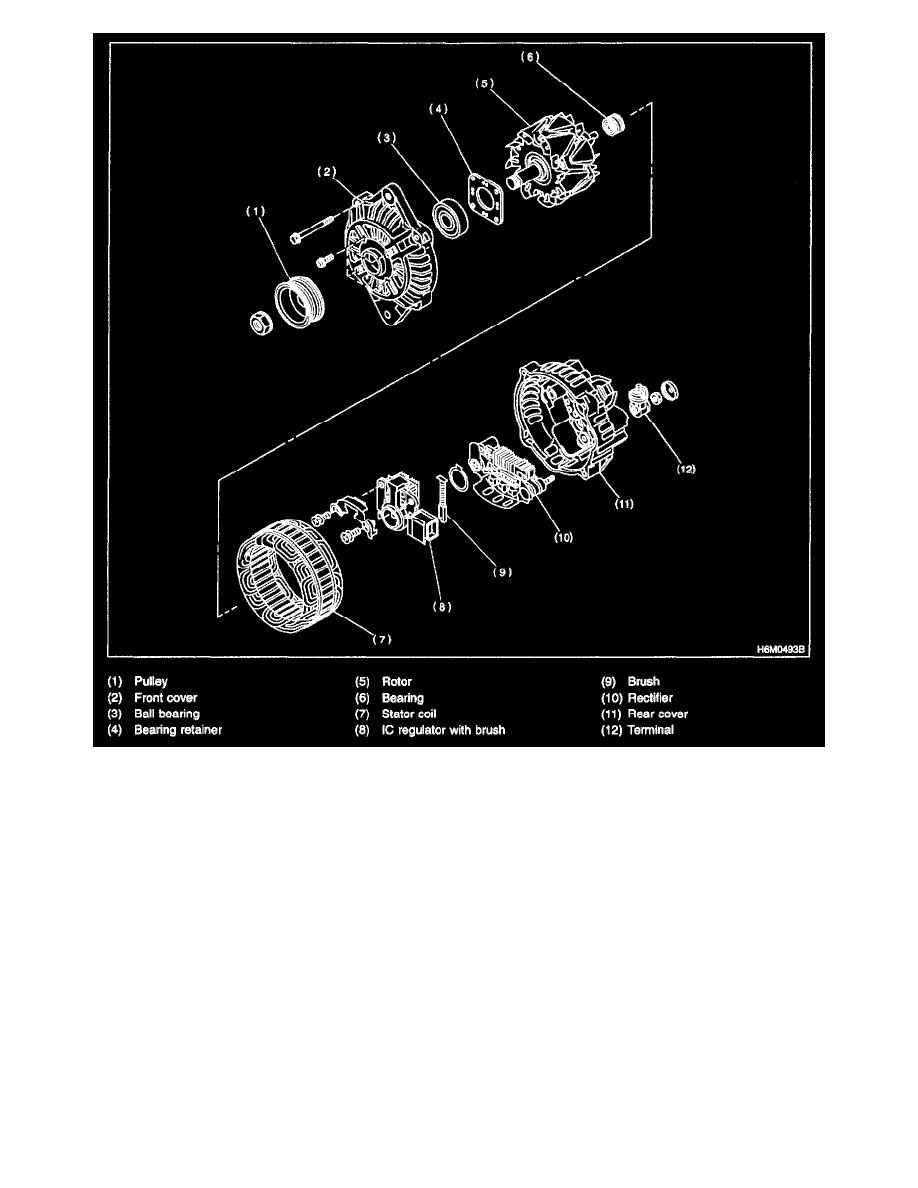 (6)
(5)
(4)
(3)
(2)
(1)
(12)
(11)
(10)
(9)
(8)
(7)
H6M0493B

(1) Pulley
(2) Front cover
(3) Ball bearing
(4) Bearing retainer

(5) Rotor
(6) Bearing
(7) Stator coil
(8) IC regulator with brush

(9) Brush
(10) Rectifier
(11) Rear cover
(12) Terminal