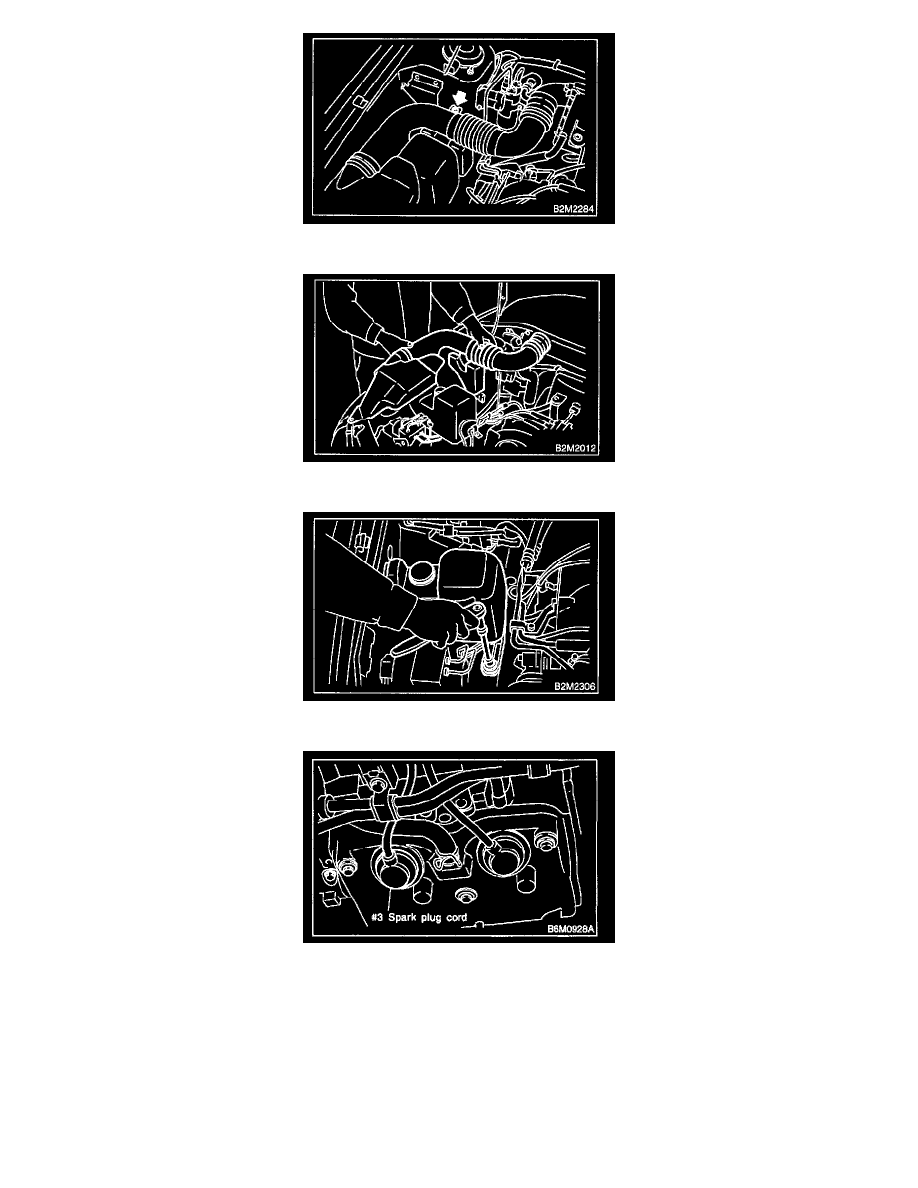 B2M2284

B2M2012

B2M2306

#3 Spark plug cord

B6M0928A