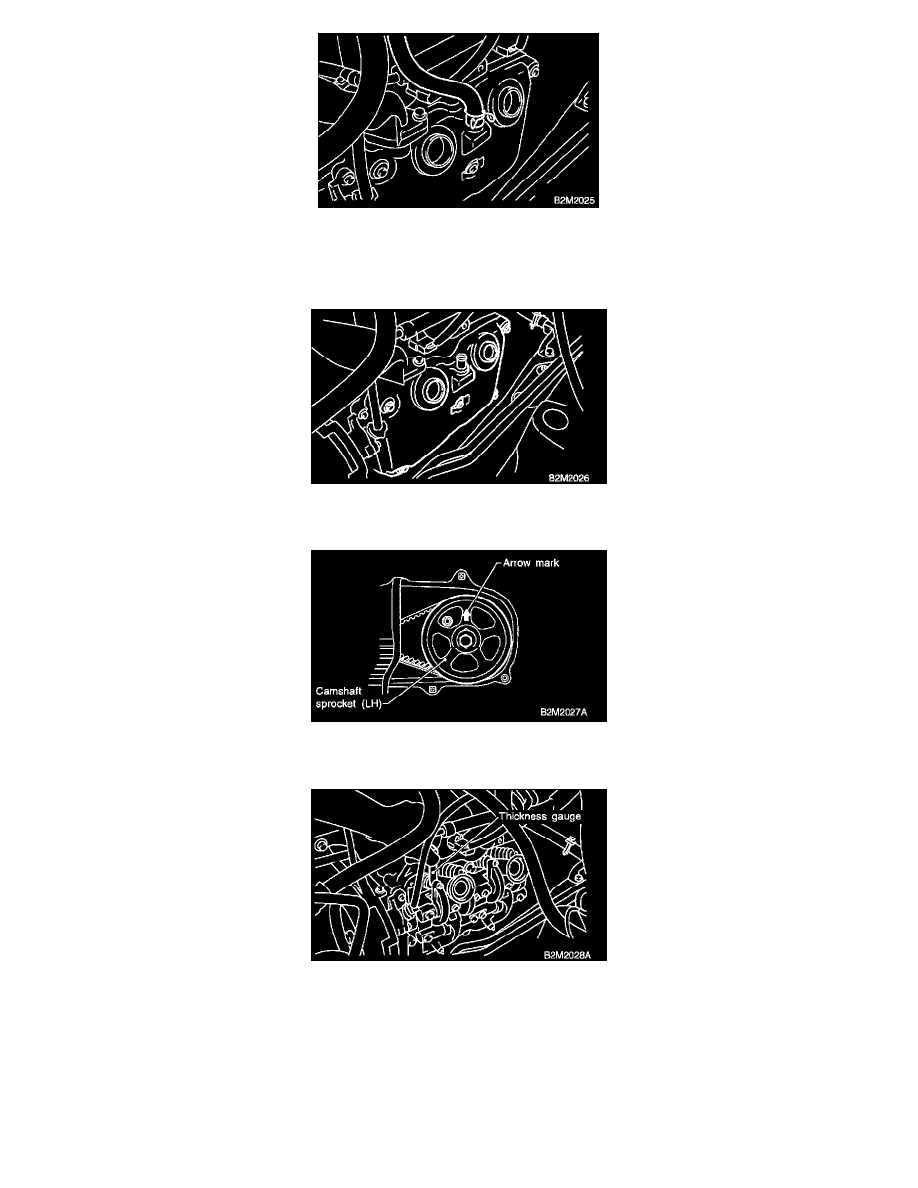 B2M2025

B2M2026

Arrow mark

Camshaft sprocket (LH)

B2M2027A

Thickness gauge

B2M2028A