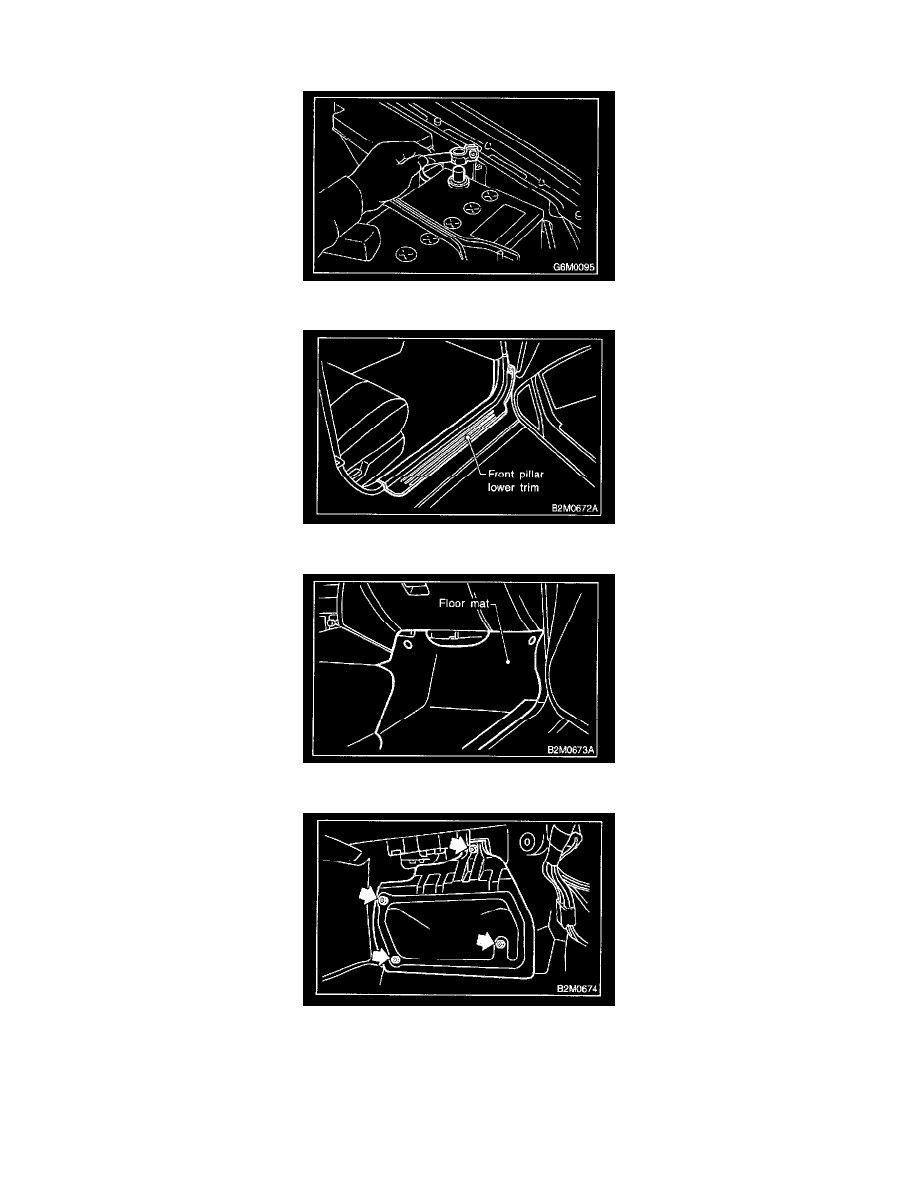 G6M0095

Front pillar lower trim

B2M0672A

Floor mat

B2M0673A

B2M0674