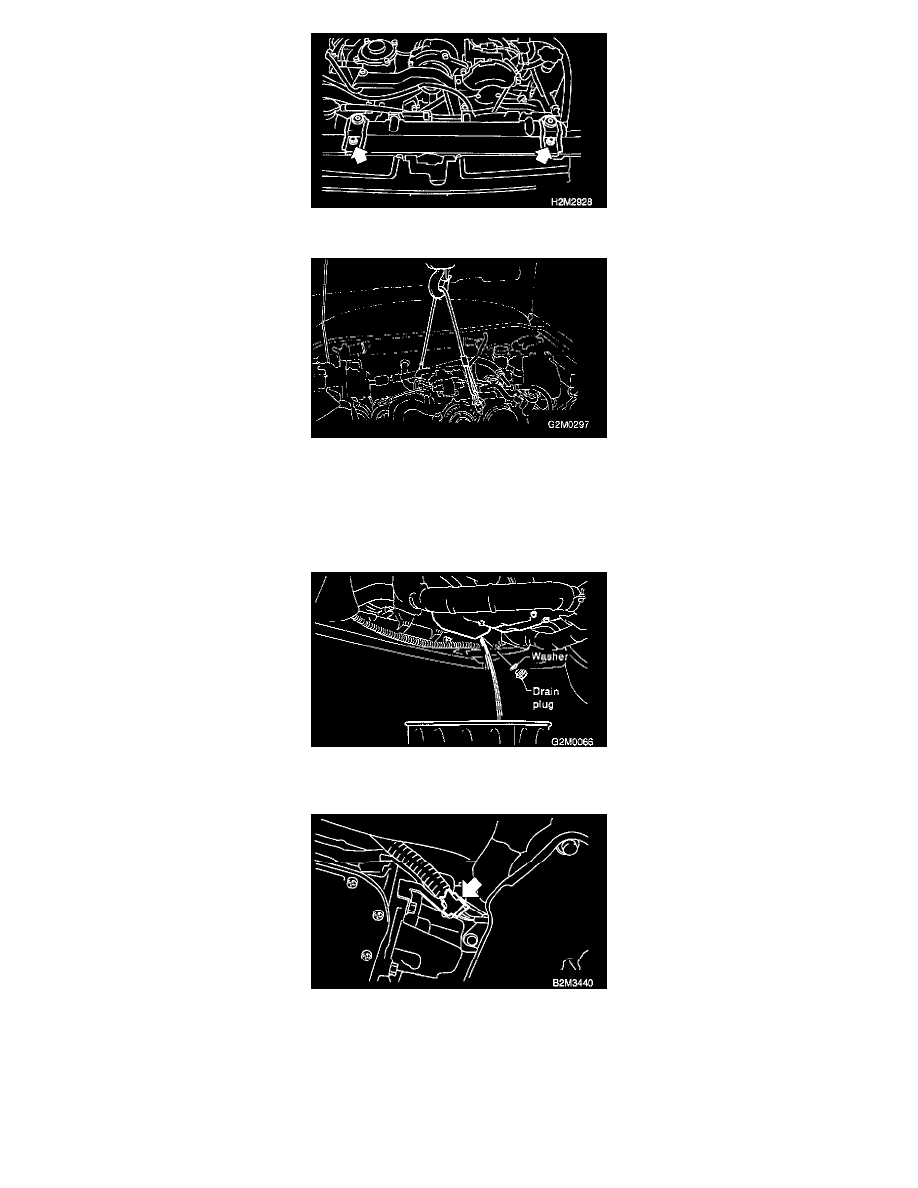 H2M2928

G2M0297

Washer

Drain plug

G2M0066

B2M3440