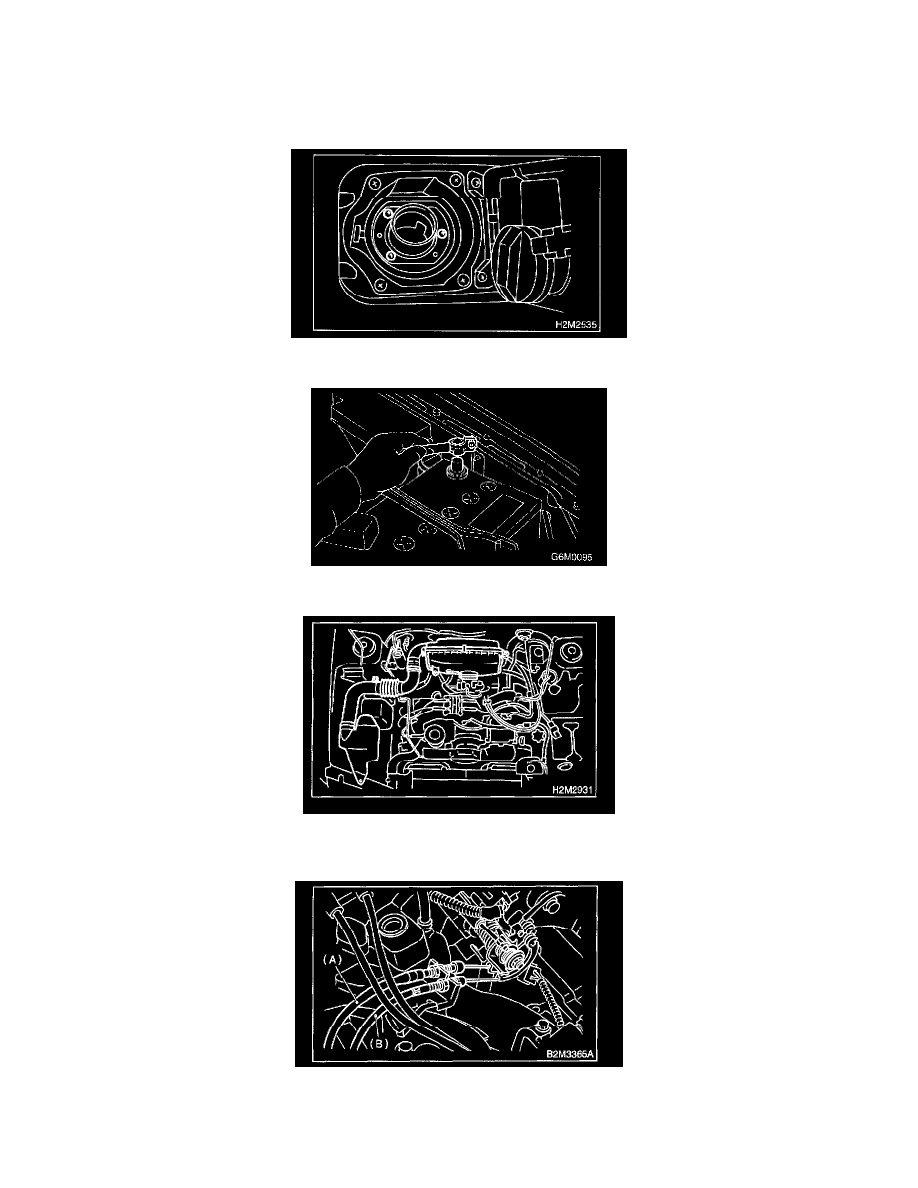 H2M2535

G6M0095

H2M2931

(A)

(B)

B2M3365A