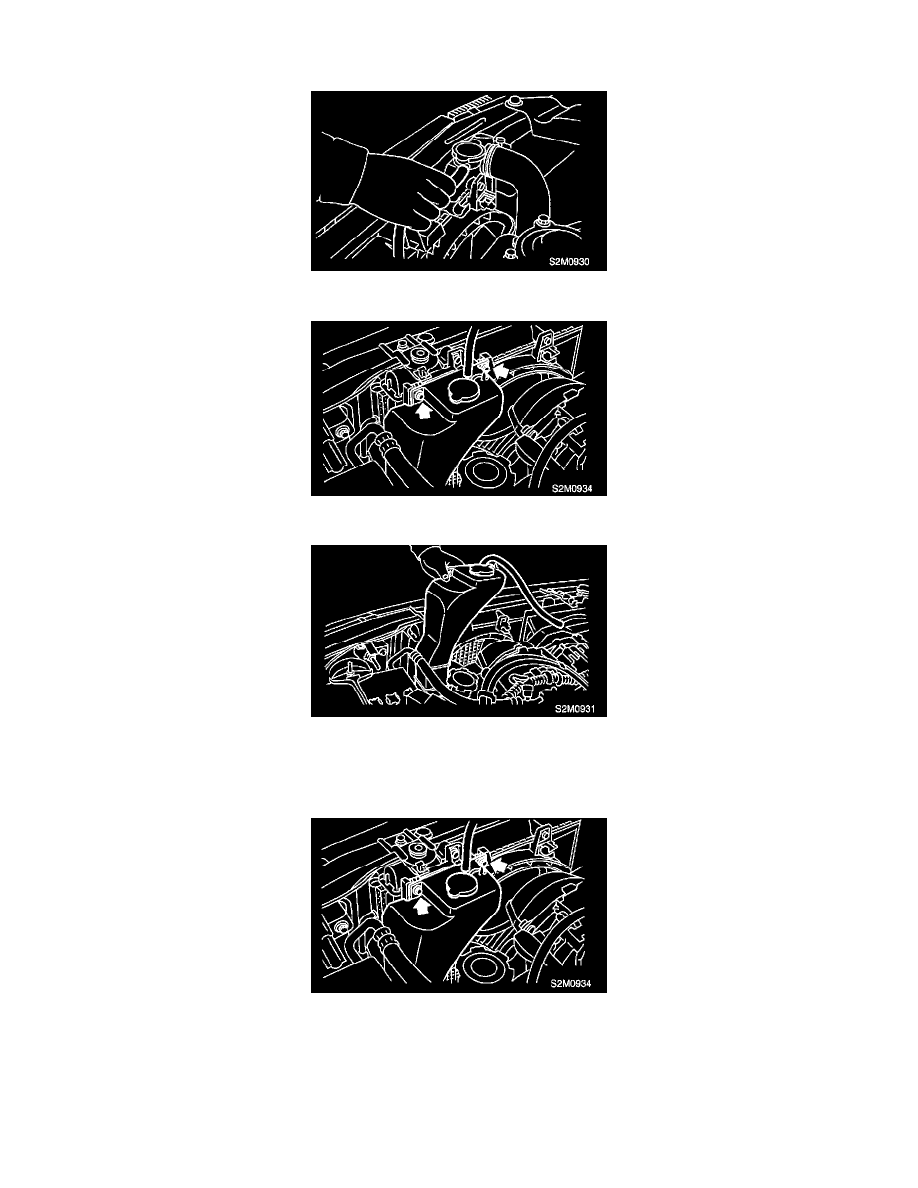 S2M0930

S2M0934

S2M0931

S2M0934