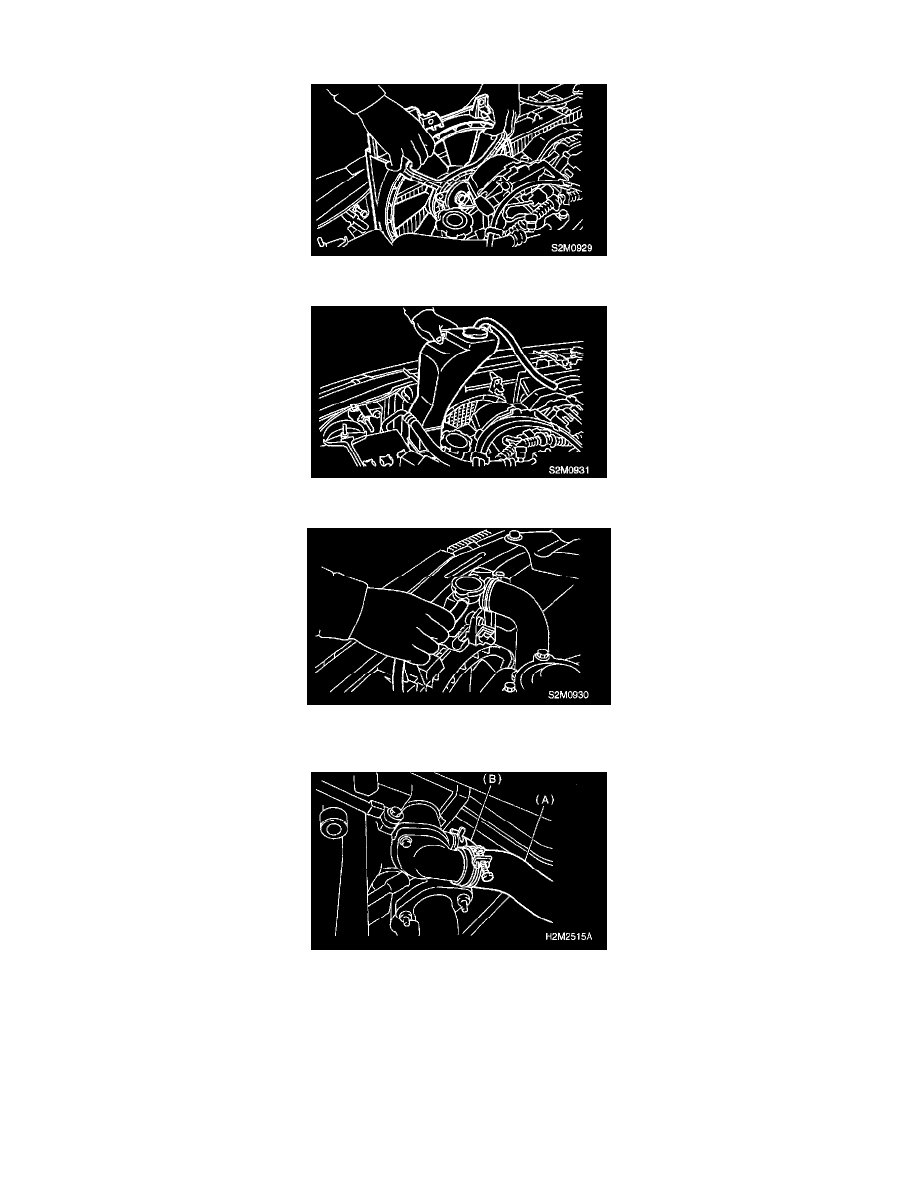 S2M0929

S2M0931

S2M0930

(B)
(A)
H2M2515A