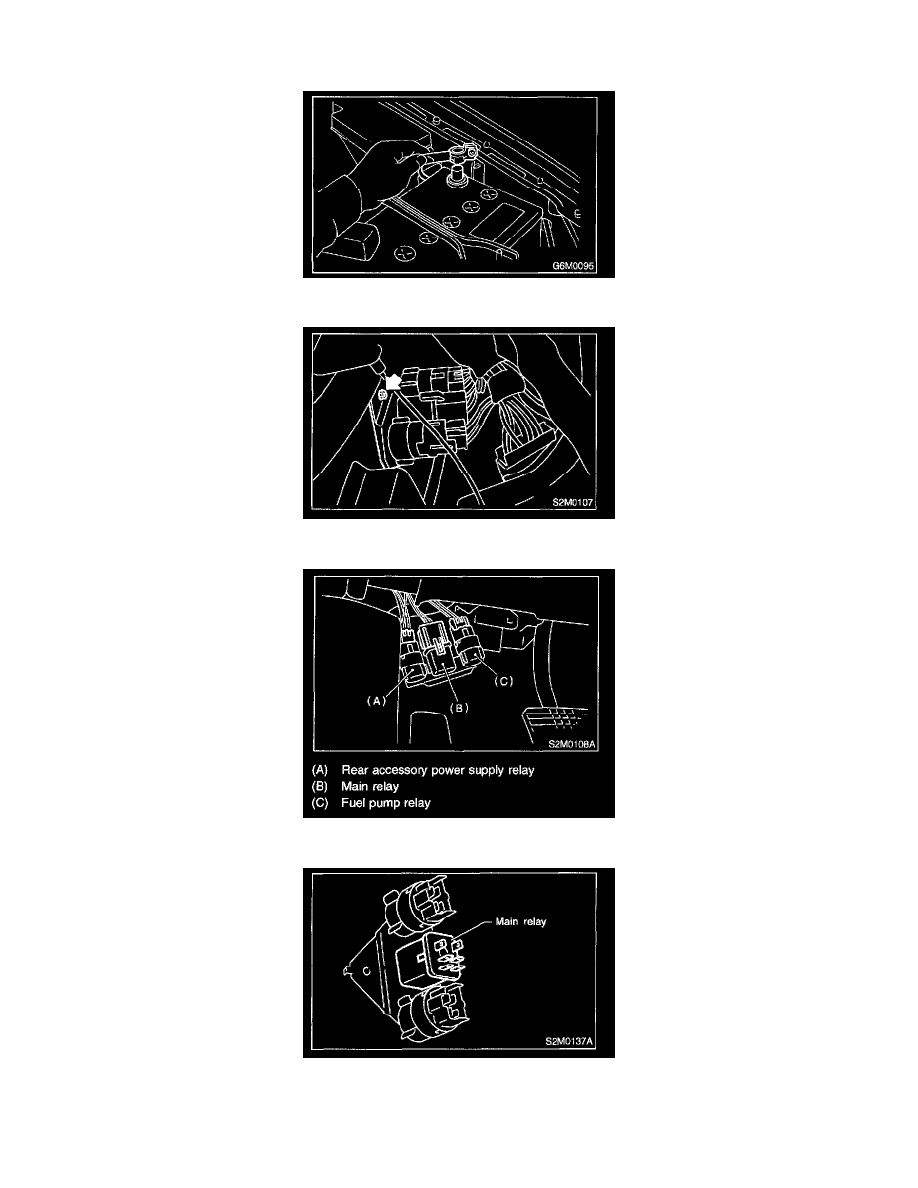 G6M0095

S2M0107

(A)

(B)

(C)

S2M0108A

(A) Rear accessory power supply relay
(B) Main relay
(C) Fuel pump relay

Main relay

S2M0137A