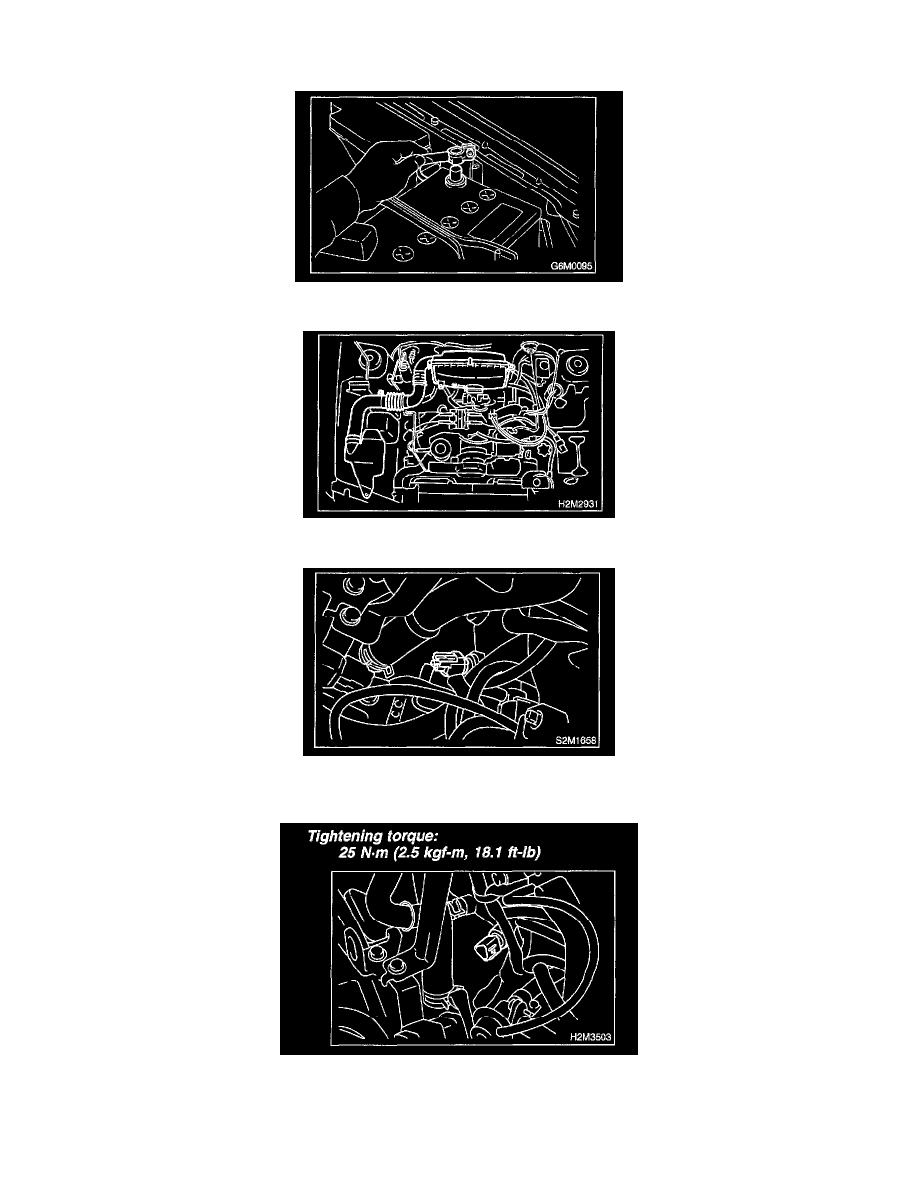 G6M0095

H2M2931

S2M1658

Tightening torque:
25 N·m (2.5 kgf-m, 18.1 ft-lb)

H2M3503