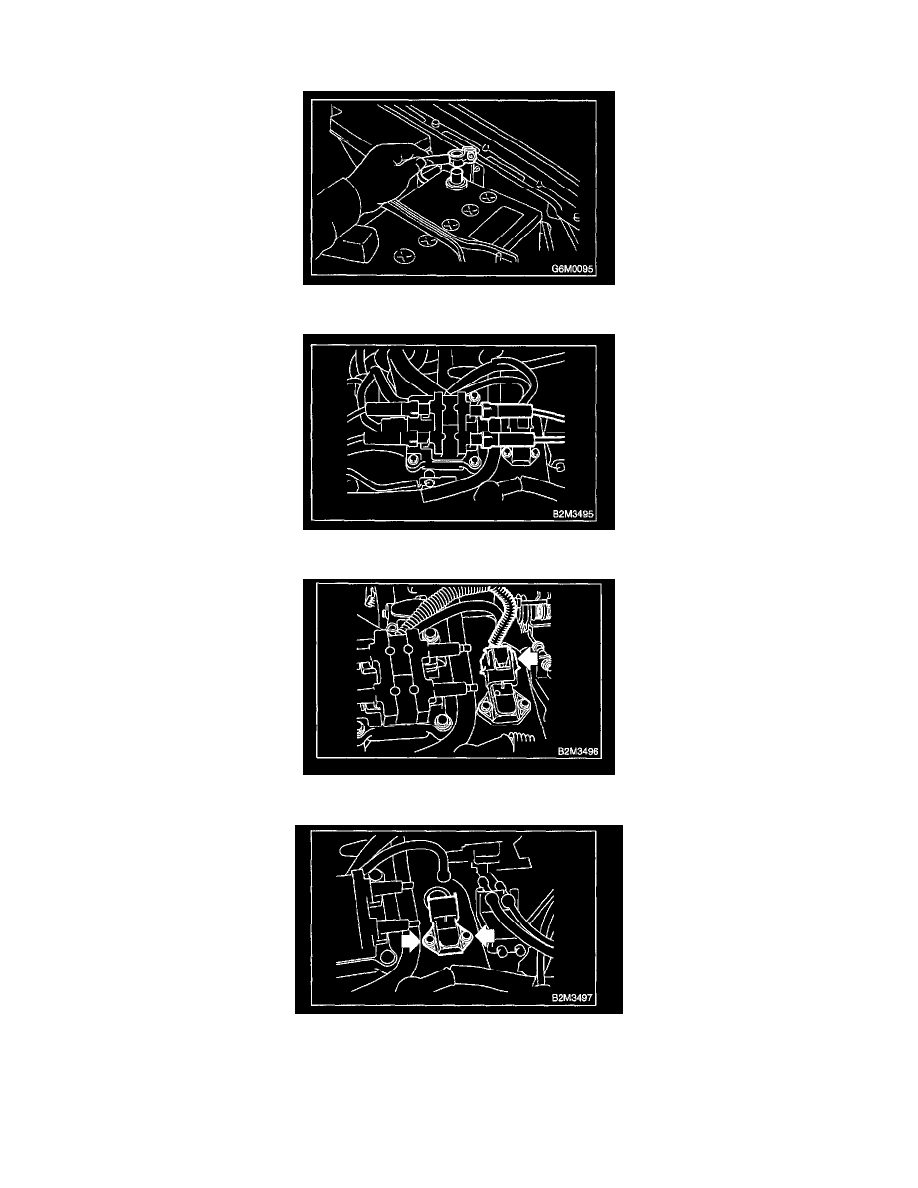 G6M0095

B2M3495

B2M3496

B2M3497