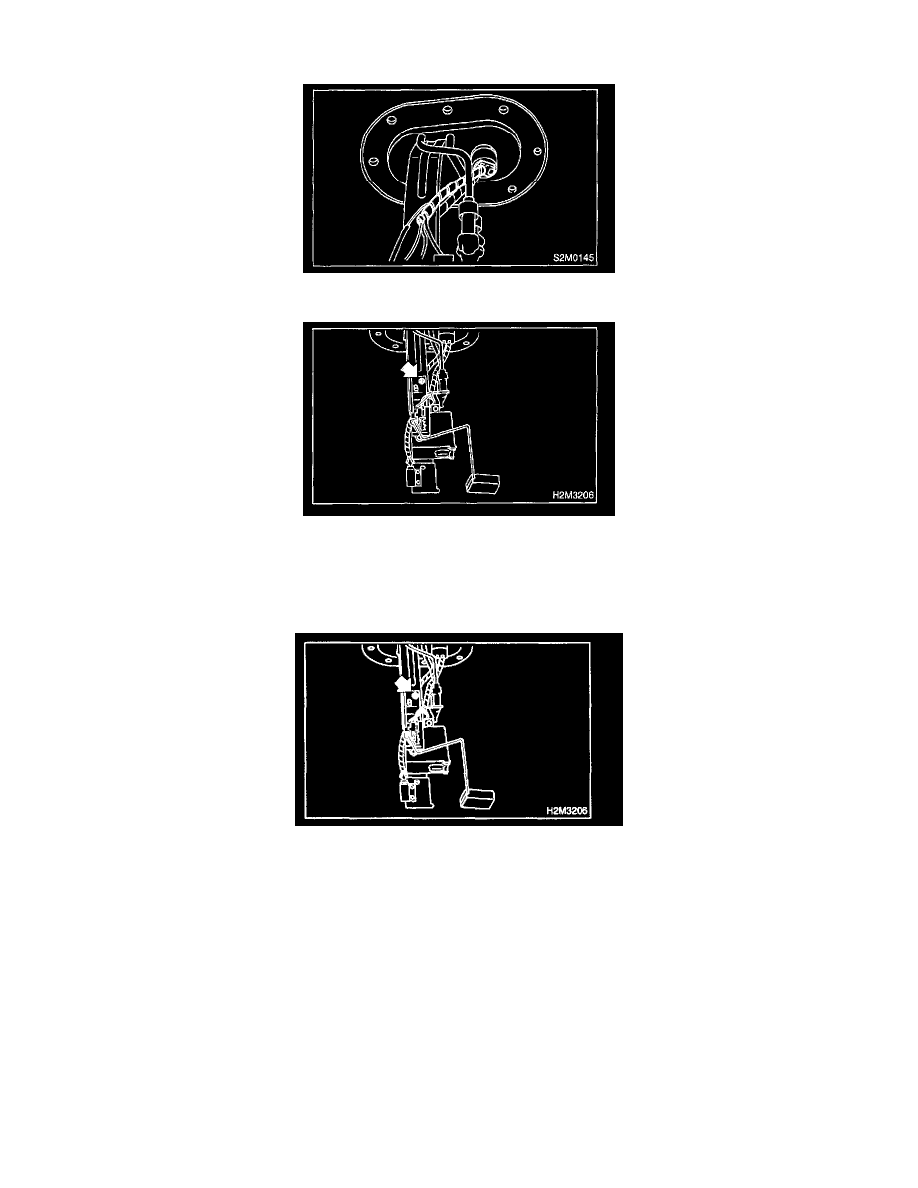 S2M0145

H2M3206

H2M3206