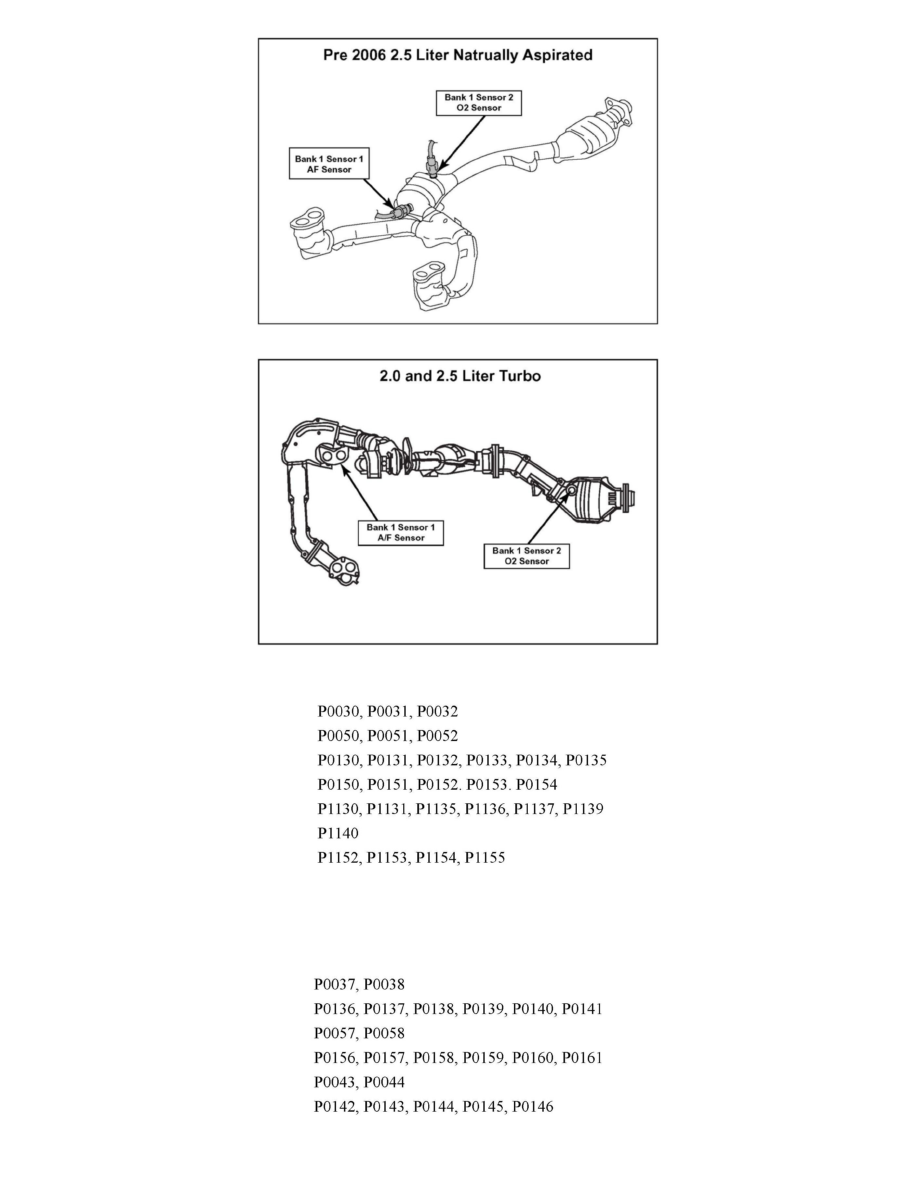 Pre 2006 2.5 Liter Natrually Aspirated

Bank 1 Sensor 2
O2 Sensor

Bank 1 Sensor 1
AF Sensor

2.0 and 2.5 Liter Turbo

Bank 1 Sensor 1
A/F Sensor

Bank 1 Sensor 2
O2 Sensor

P0030, P0031, P0032
P0050, P0051, P0052
P0130, P0131, P0132, P0133, P0134, P0135
P0150, P0151, P0152. P0153. P0154
P1130, P1131, P1135, P1136, P1137, P1139
P1140
P1152, P1153, P1154, P1155

P0037, P0038
P0136, P0137, P0138, P0139, P0140, P0141
P0057, P0058
P0156, P0157, P0158, P0159, P0160, P0161
P0043, P0044
P0142, P0143, P0144, P0145, P0146