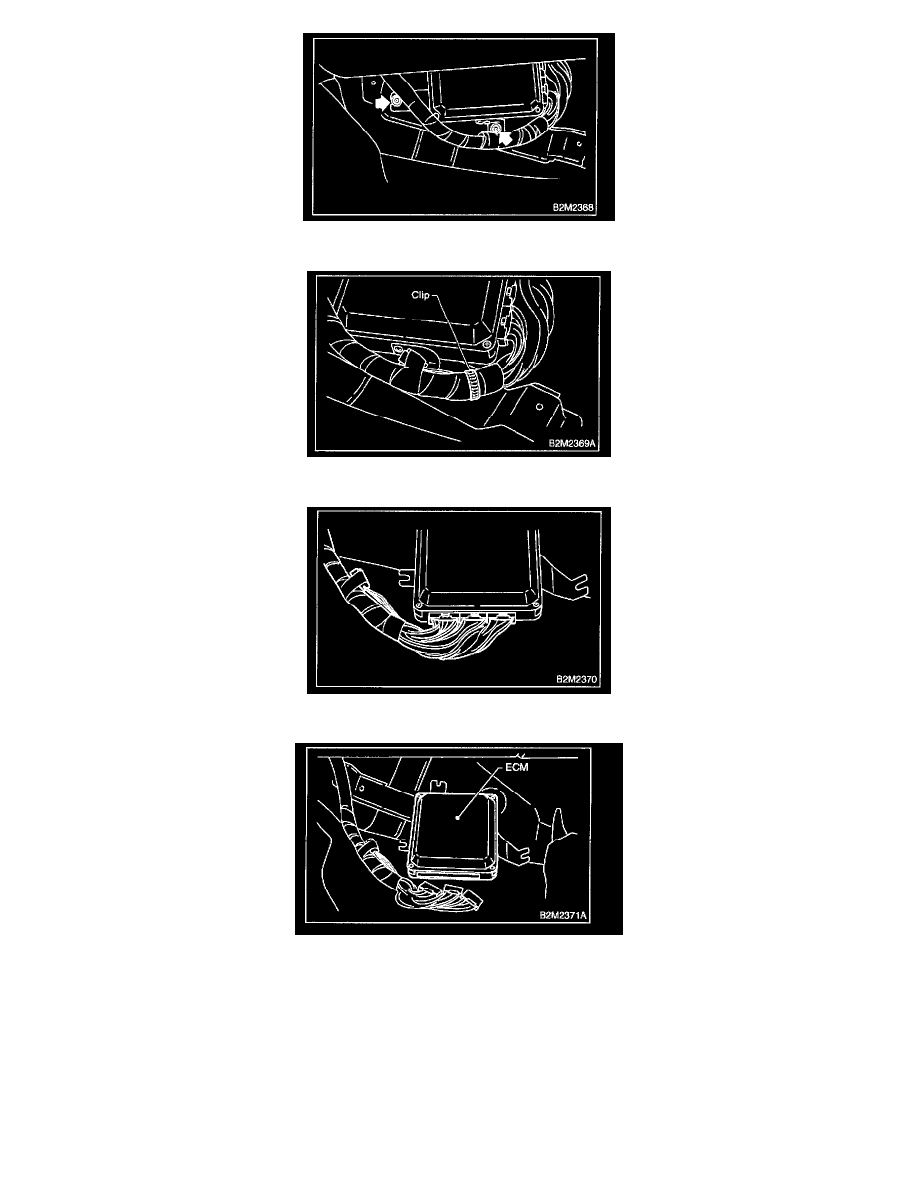 B2M2368

Clip

B2M2369A

B2M2370

ECM

B2M2371A