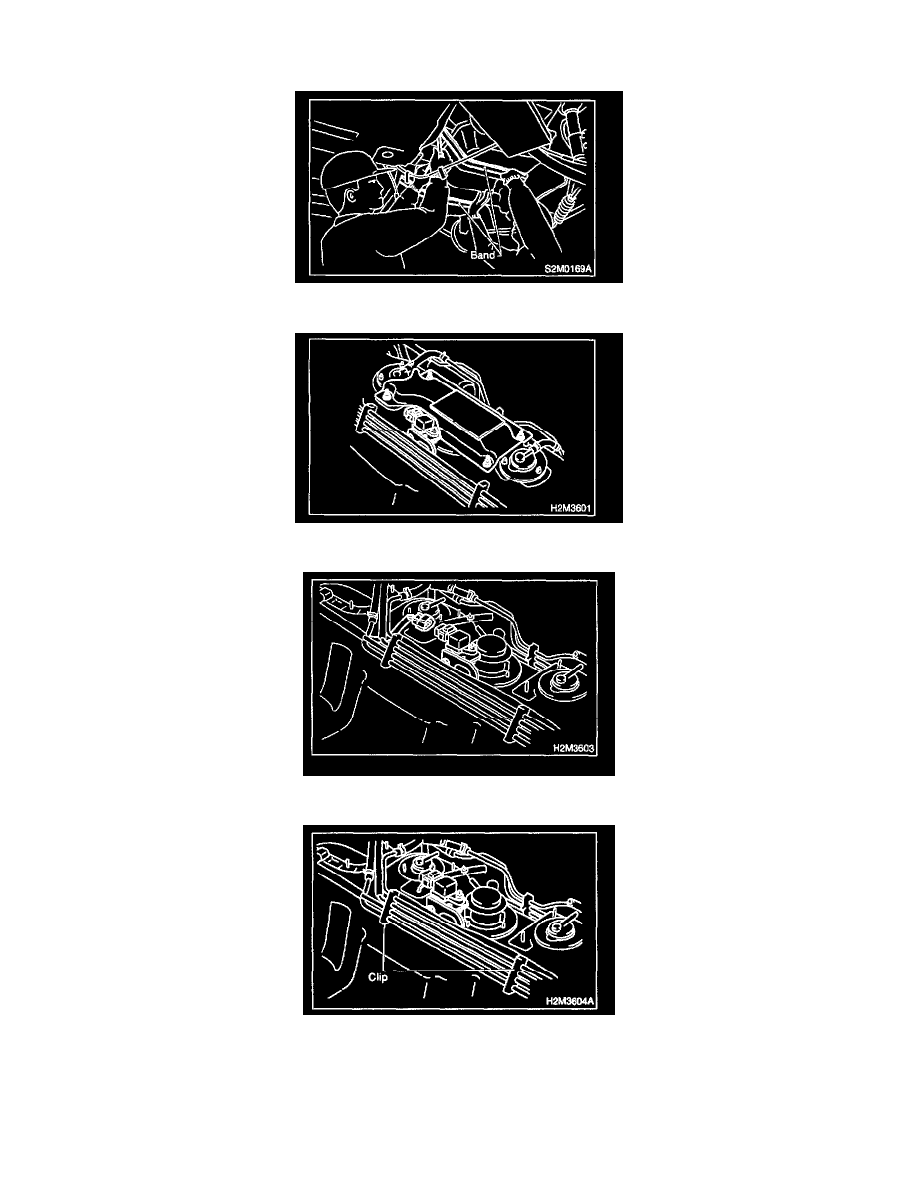 Band
S2M0169A

H2M3601

H2M3603

Clip
H2M3604A