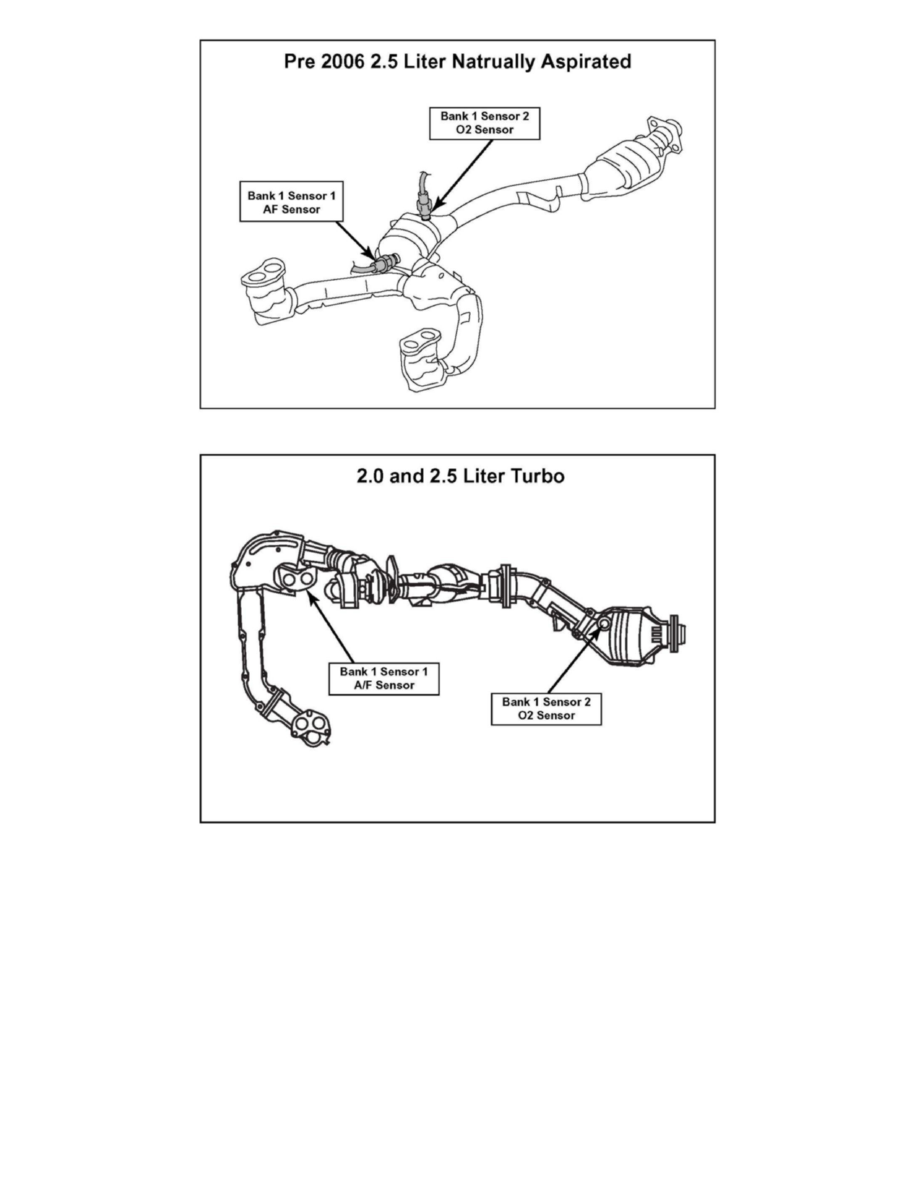 Pre 2006 2.5 Liter Natrually Aspirated

Bank 1 Sensor 2
O2 Sensor

Bank 1 Sensor 1
AF Sensor

2.0 and 2.5 Liter Turbo

Bank 1 Sensor 1
A/F Sensor

Bank 1 Sensor 2
O2 Sensor