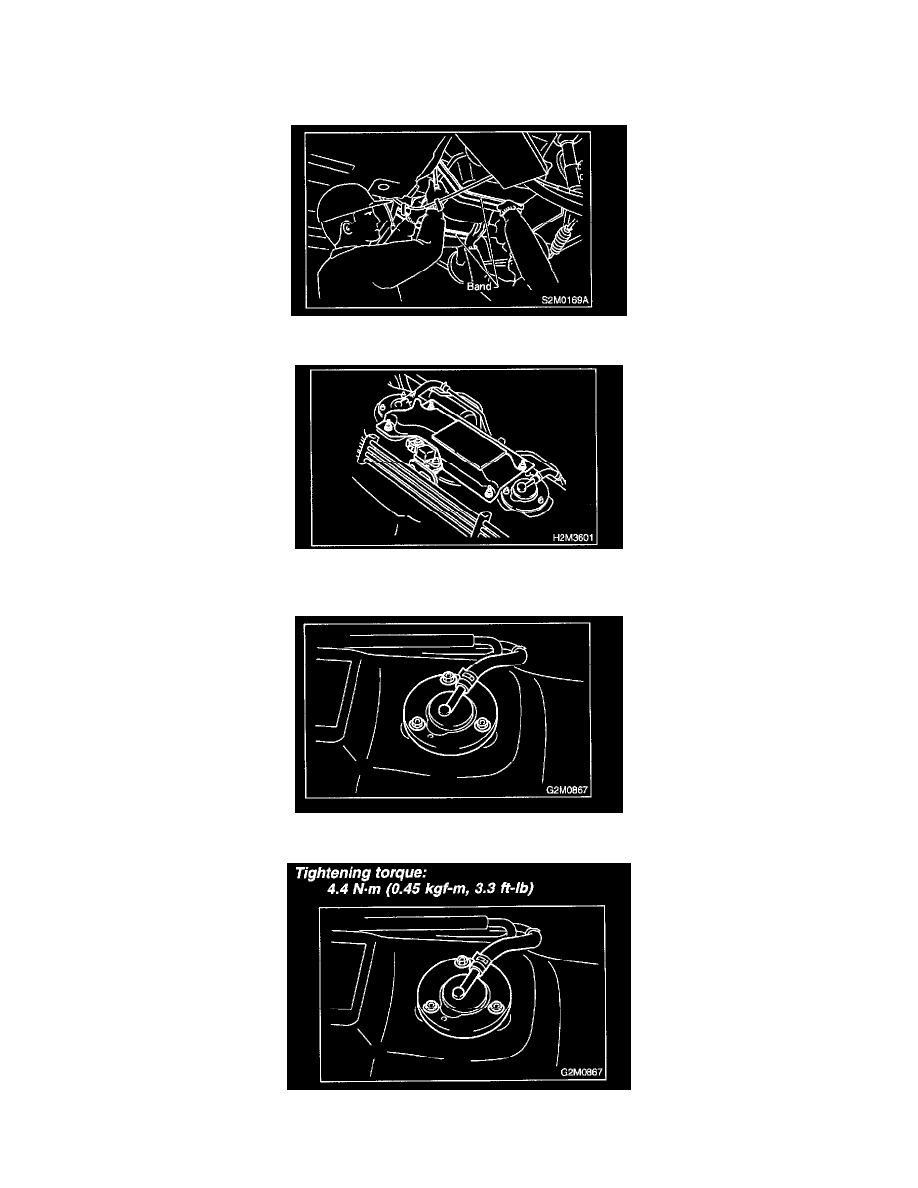 Band
S2M0169A

H2M3601

G2M0867

Tightening torque:
4.4 N·m (0.45 kgf-m, 3.3 ft-lb)

G2M0867