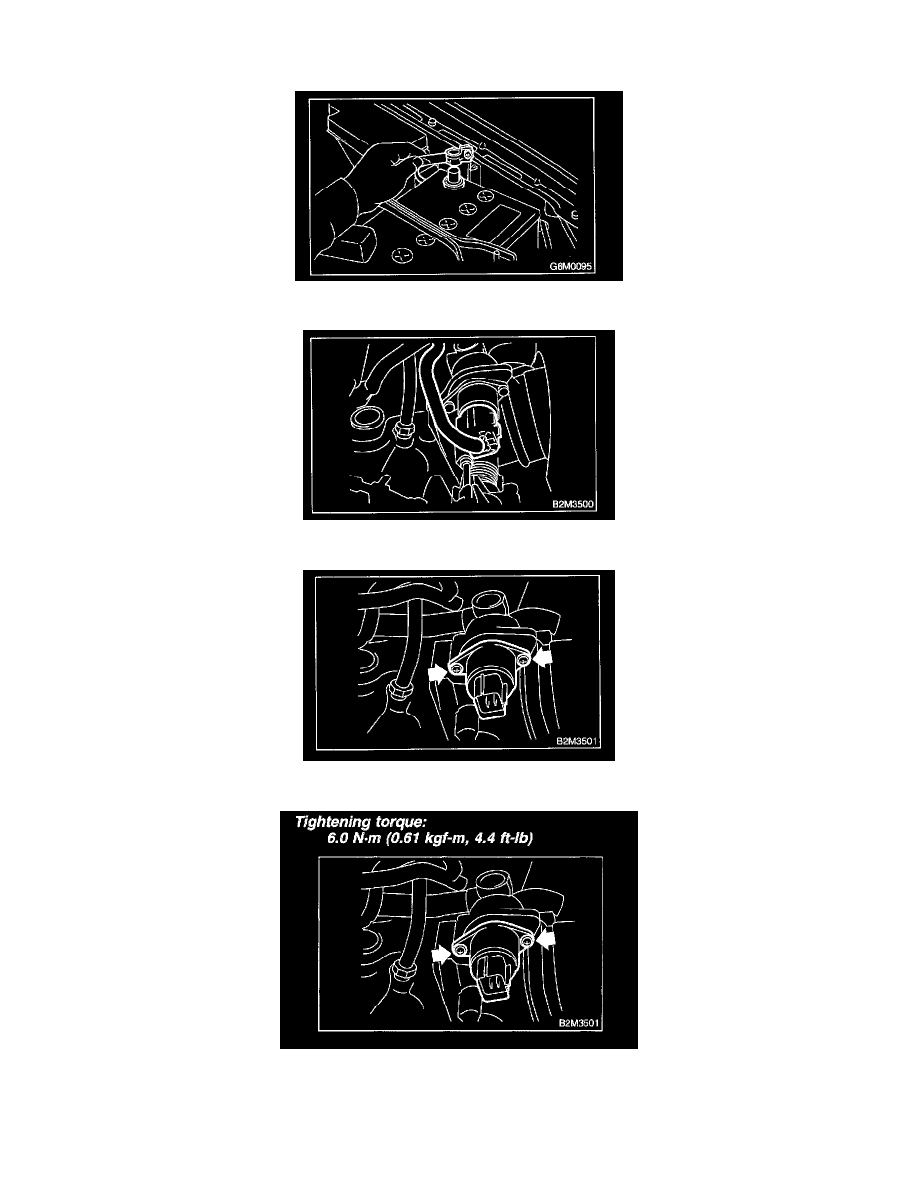 G6M0095

B2M3500

B2M3501

Tightening torque:
6.0 N·m (0.61 kgf-m, 4.4 ft-lb)

B2M3501