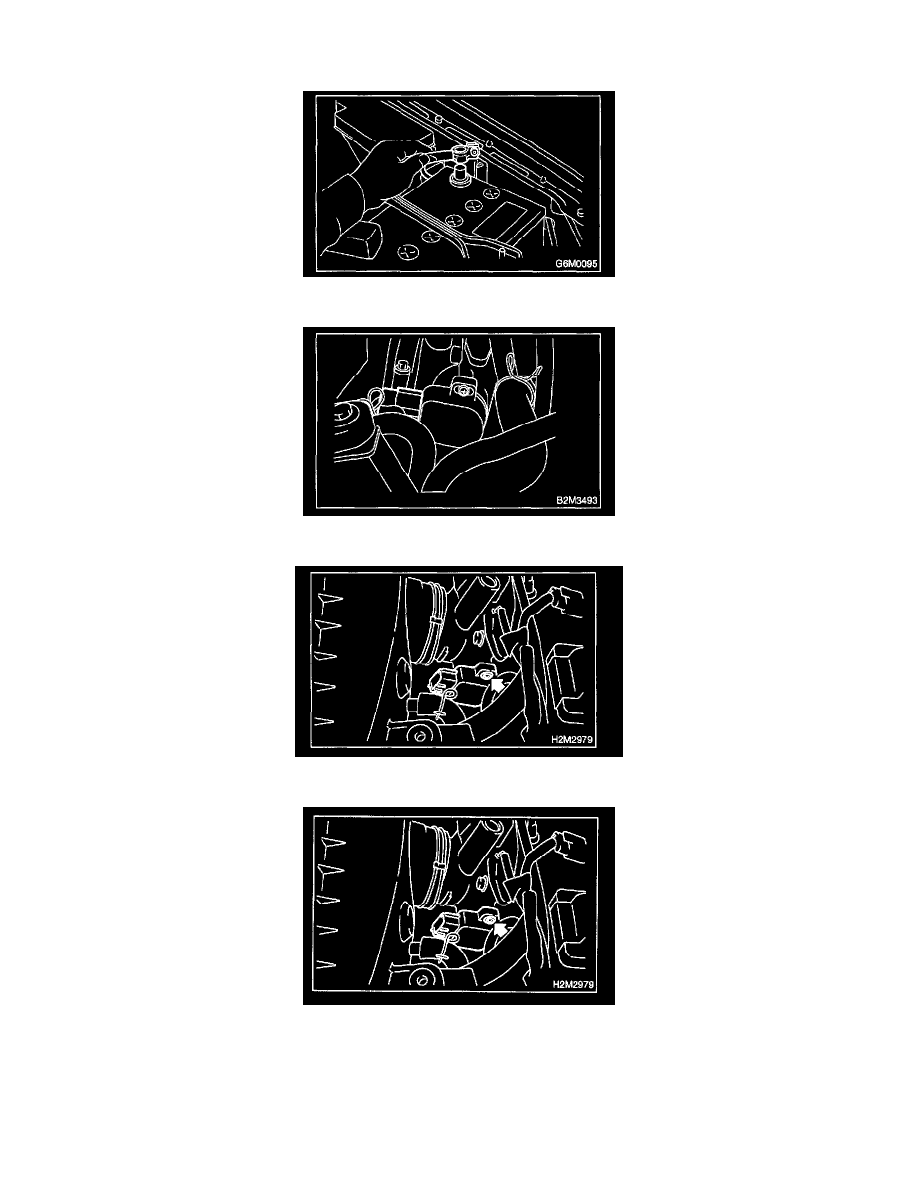 G6M0095

B2M3493

H2M2979

H2M2979