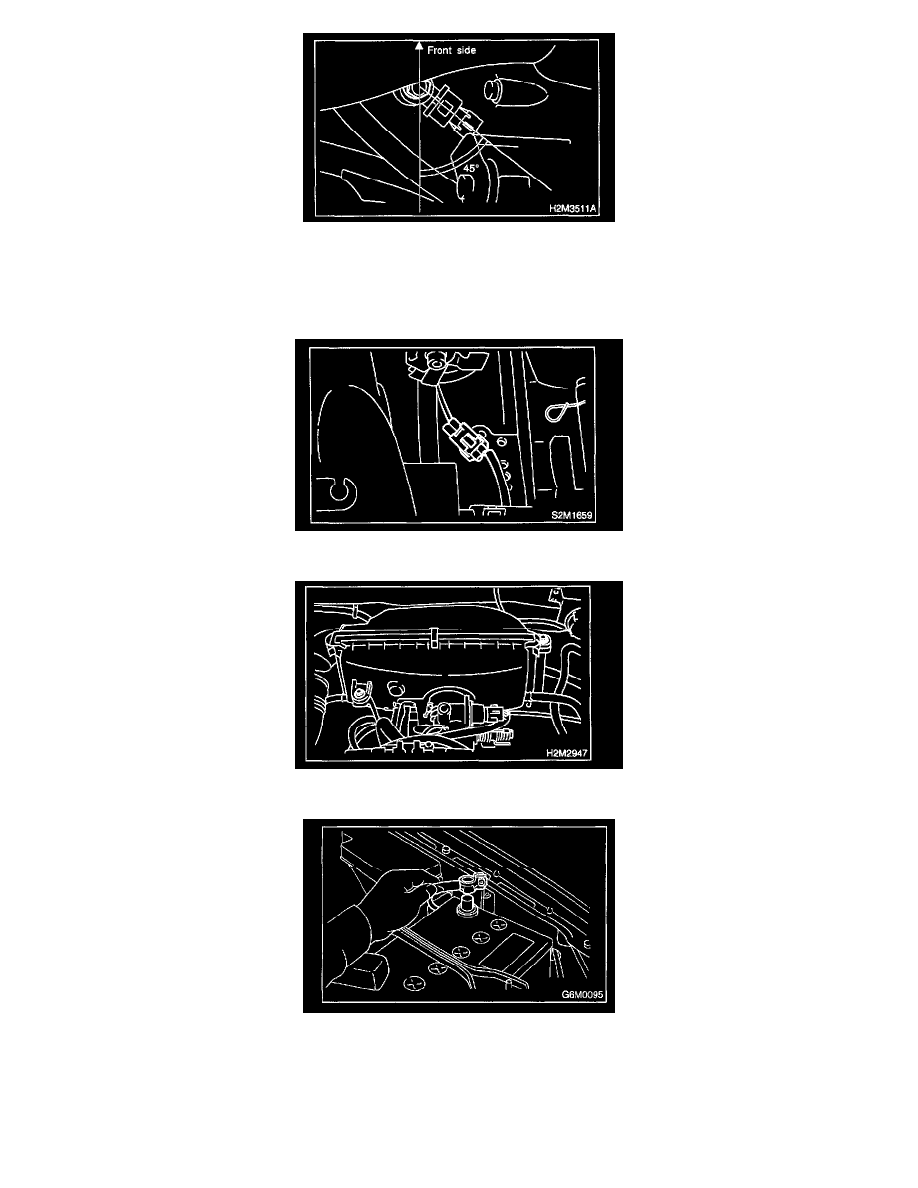 Front side

45°

H2M3511A

S2M1659

H2M2947

G6M0095