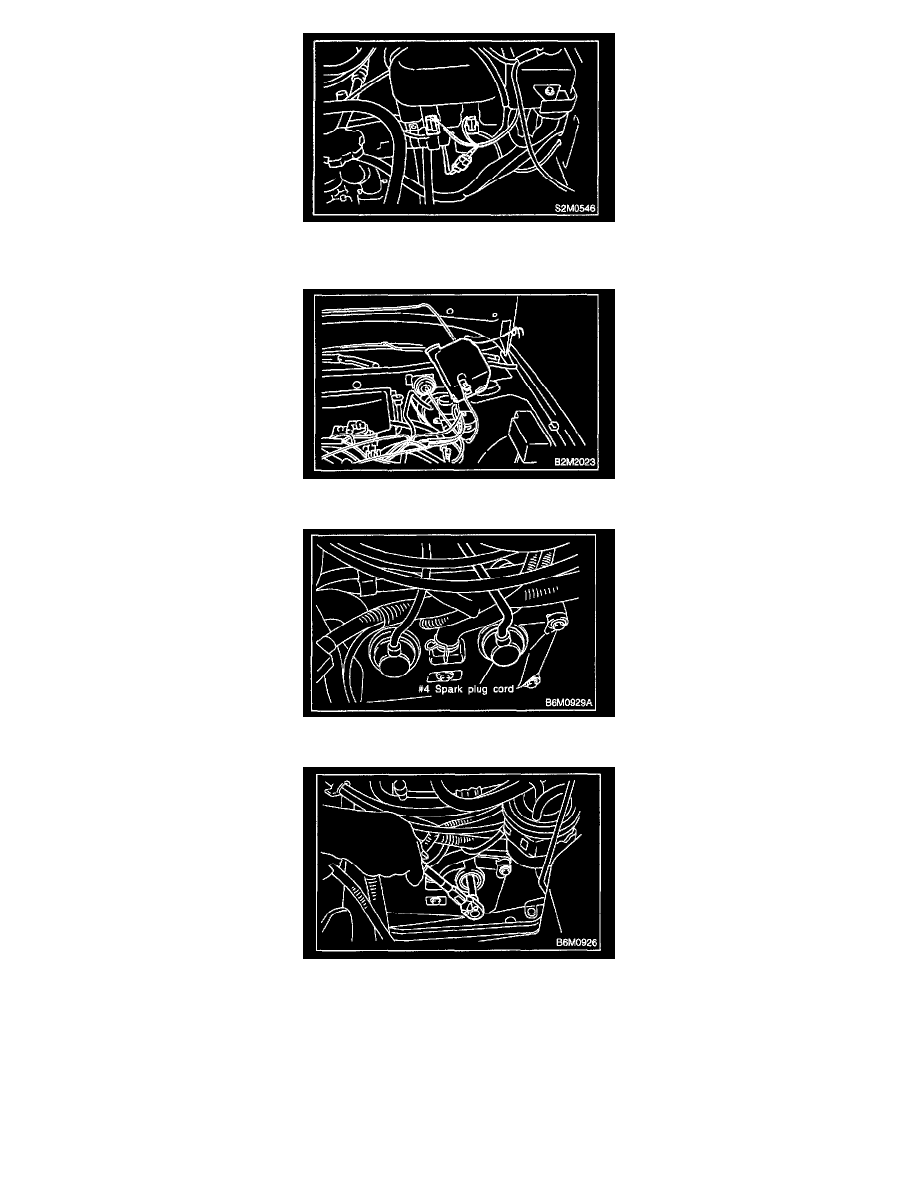 S2M0546

B2M2023

#4 Spark plug cord

B6M0929A

B6M0926