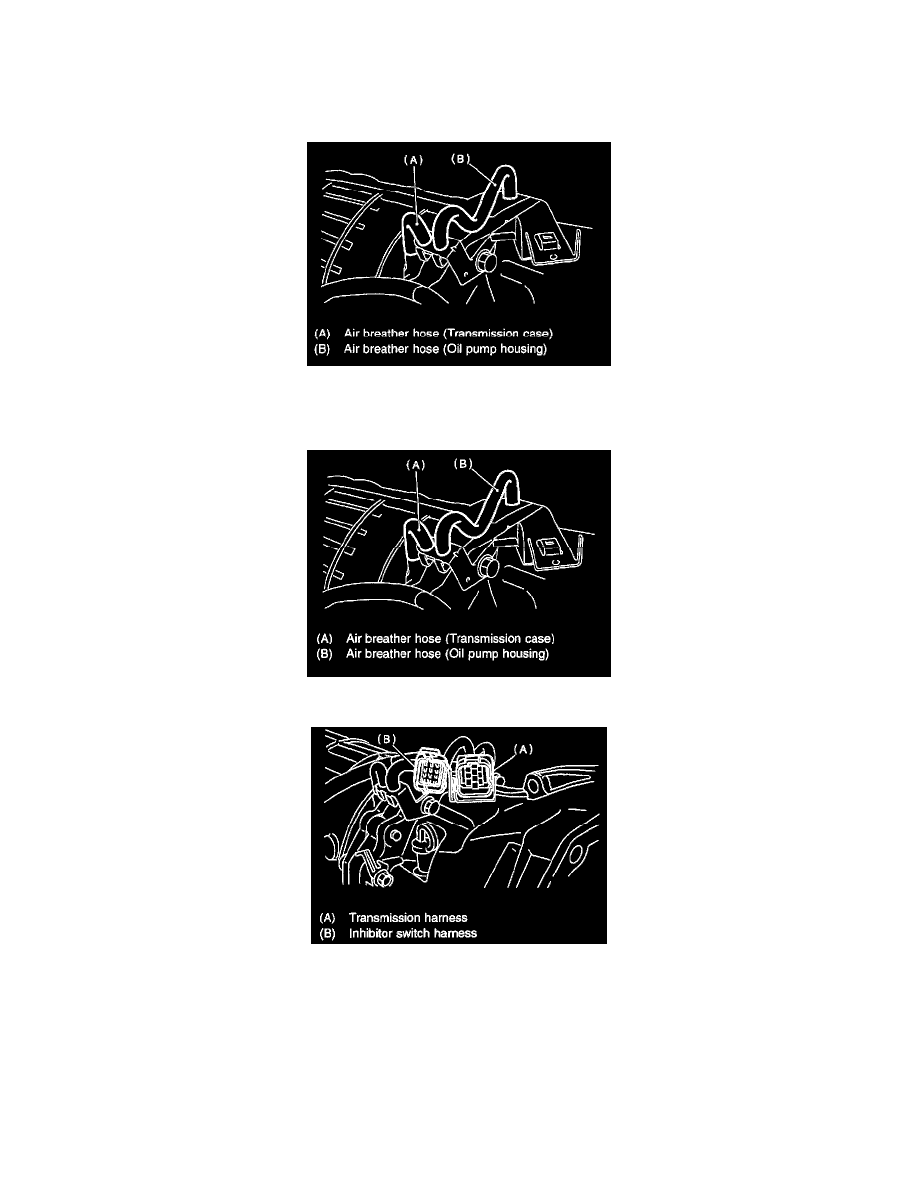 (A) (B)

(A) Air breather hose (Transmission case)
(B) Air breather hose (Oil pump housing)

(A) (B)

(A) Air breather hose (Transmission case)
(B) Air breather hose (Oil pump housing)

(B) (A)

(A) Transmission harness
(B) Inhibitor switch harness