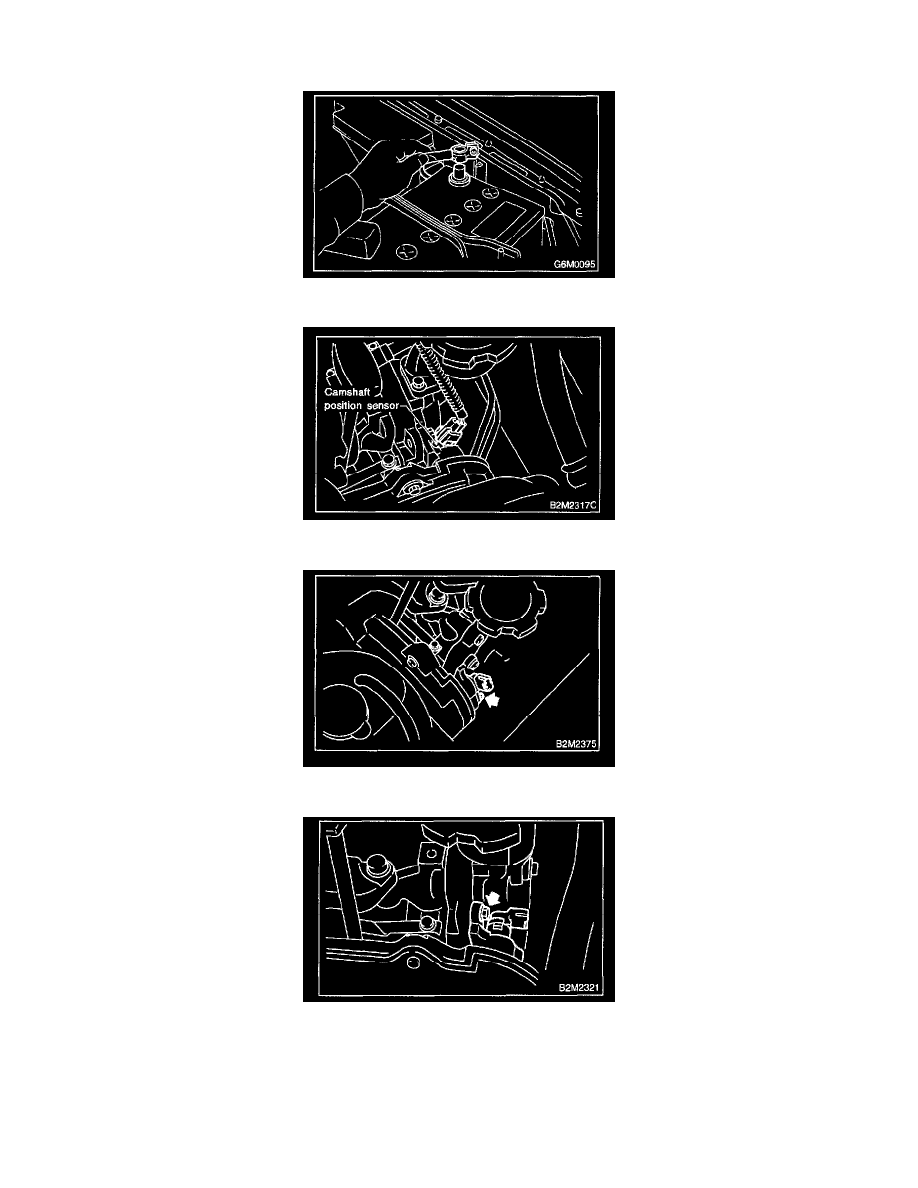 G6M0095

Camshaft position sensor

B2M2317C

B2M2375

B2M2321