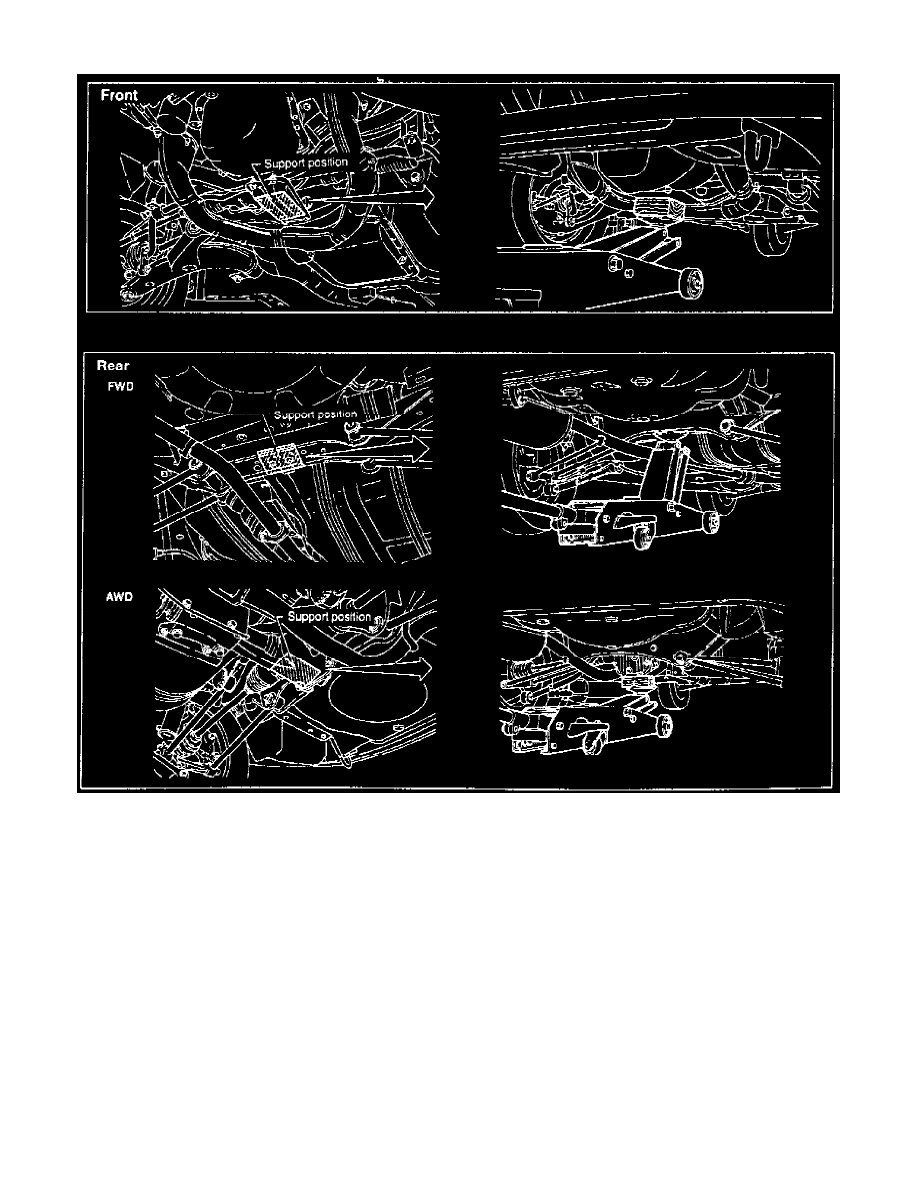 Front

Support position

Rear

FWD

Support position

AWD

Support position